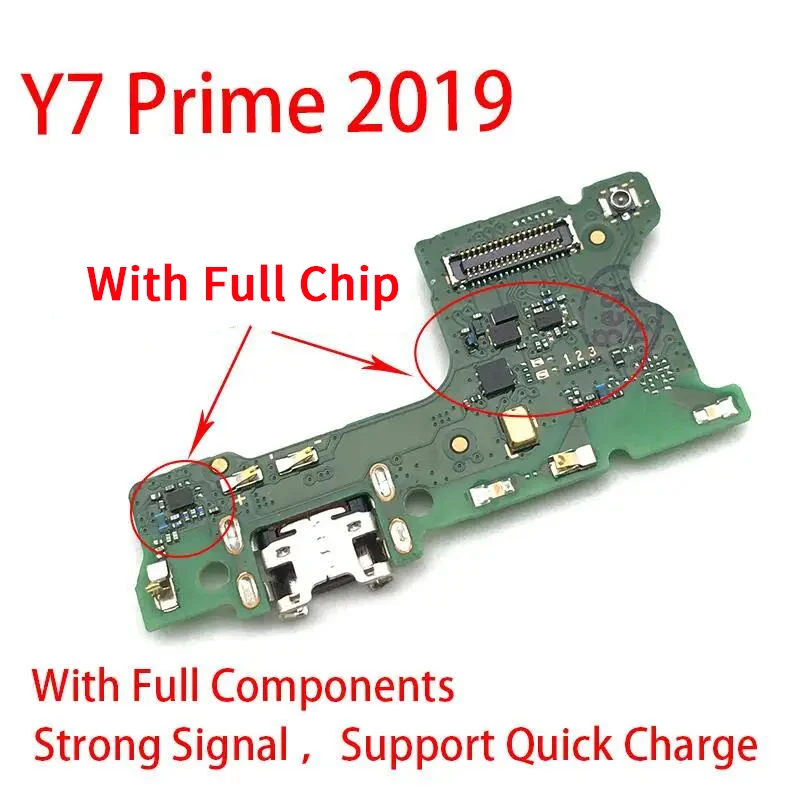 Y7 Prime 2019

With Full Chip

123

With Full Components

Strong Signal， Support Quick Charge