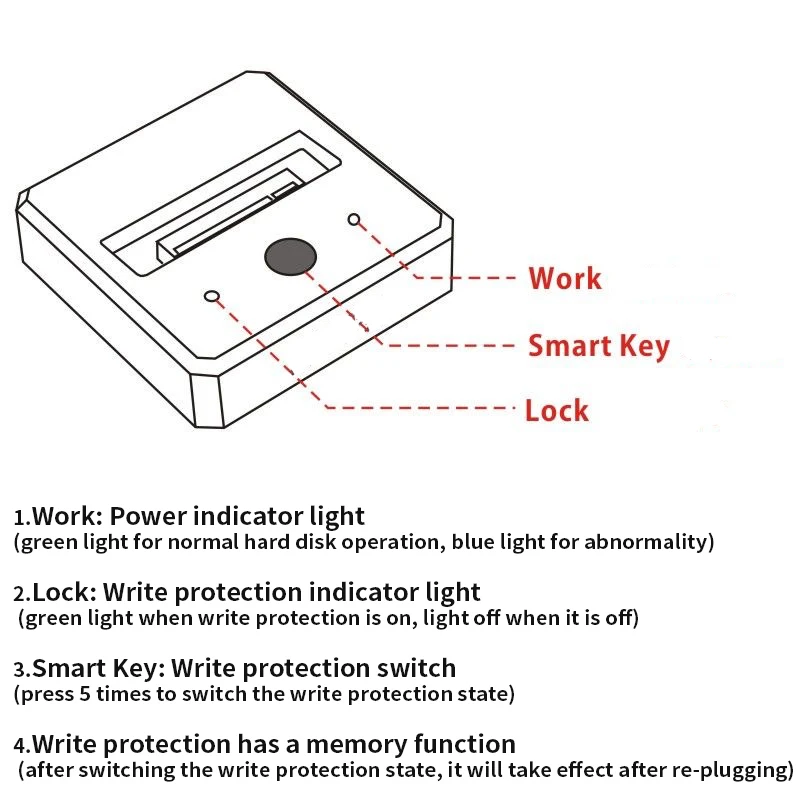 Work

Smart Key

Lock

1.Work: Power indicator light
(green light for normal hard disk operation, blue light for abnormality)

2.Lock: Write protection indicator light
(green light when write protection is on, light off when it is off)

3.Smart Key: Write protection switch
(press 5 times to switch the write protection state)

4.Write protection has a memory function
(after switching the write protection state, it will take effect after re-plugging)