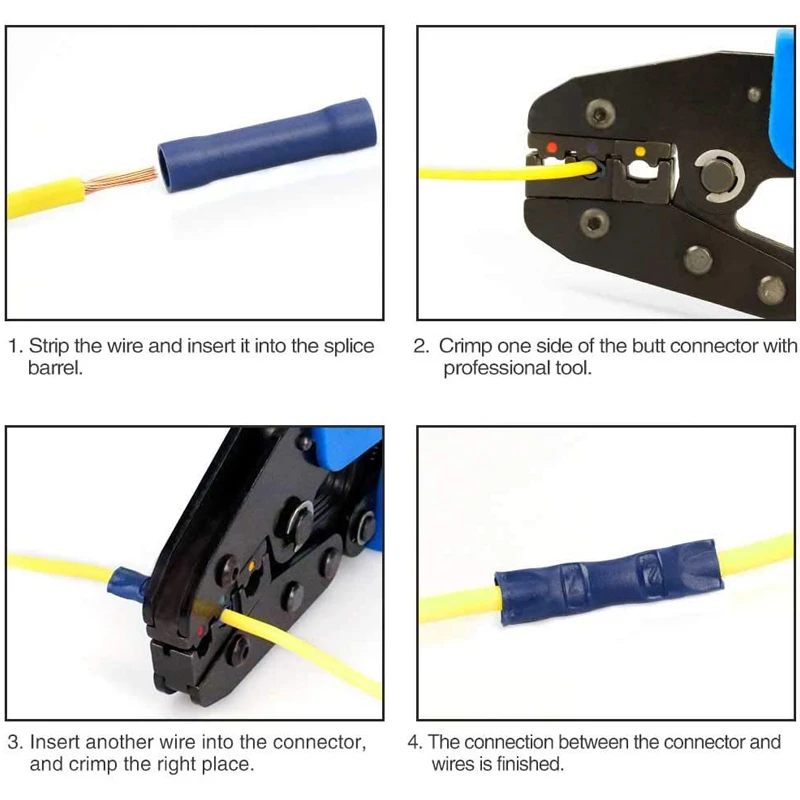 1. Strip the wire and insert it into the splice barrel.

2. Crimp one side of the butt connector with professional tool.

3. Insert another wire into the connector, and crimp the right place.

4. The connection between the connector and wires is finished.