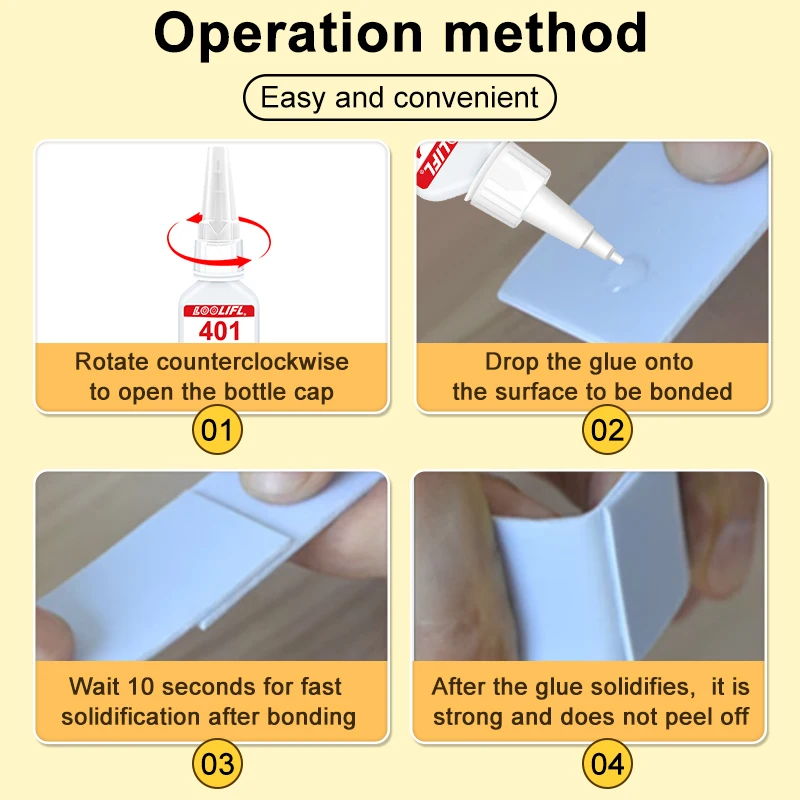 Operation method

Easy and convenient

LOOLIFL
401

Rotate counterclockwise to open the bottle cap

01

Drop the glue onto the surface to be bonded

02

Wait 10 seconds for fast solidification after bonding

03

After the glue solidifies, it is strong and does not peel off

04