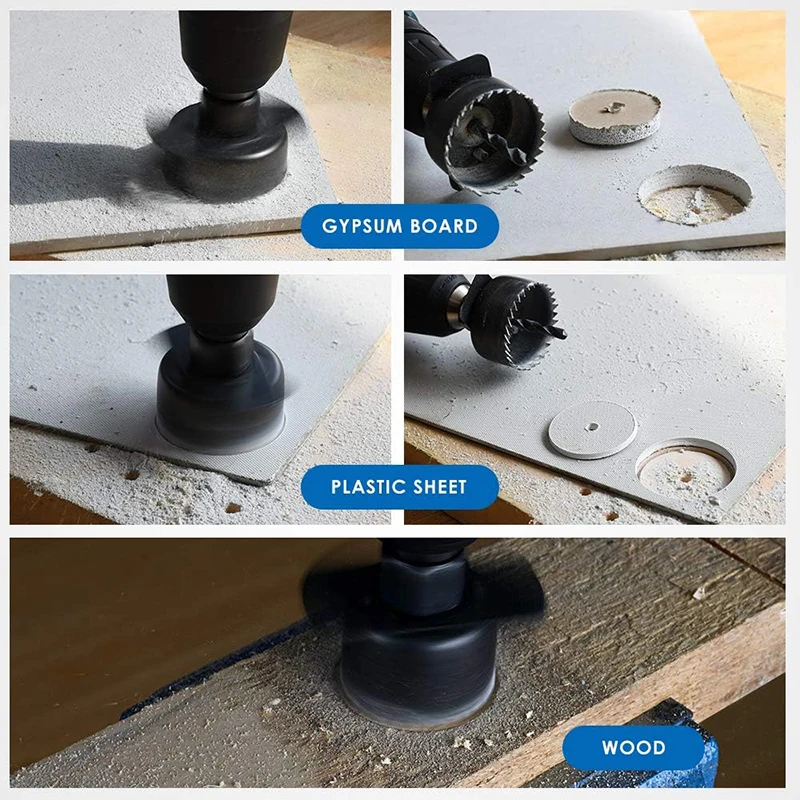 GYPSUM BOARD

PLASTIC SHEET

WOOD