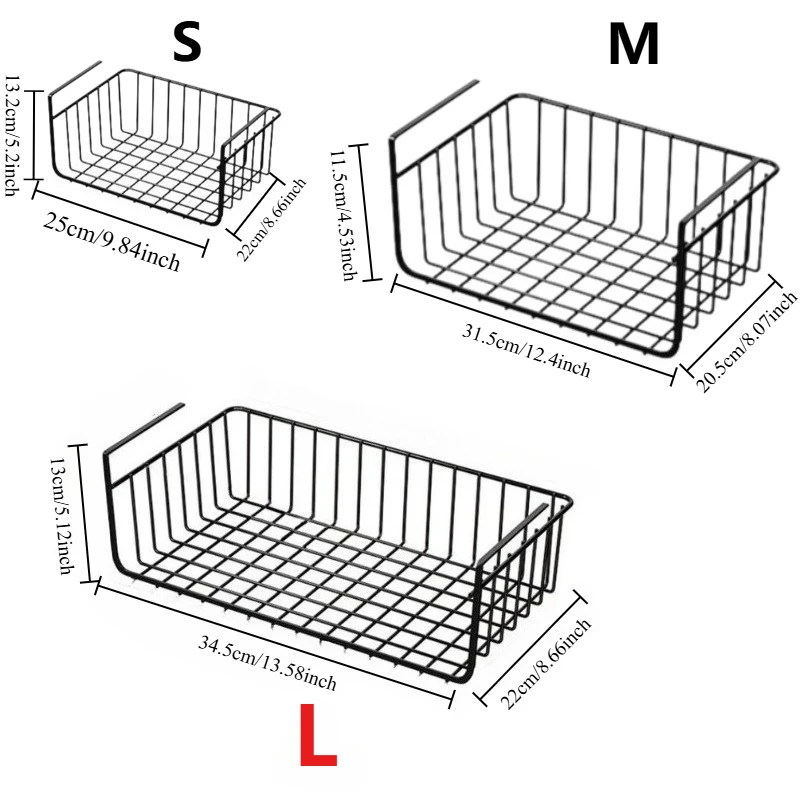 S

13.2cm/5.2inch

25cm/9.84inch

22cm/8.66inch

M

11.5cm/4.53inch

31.5cm/12.4inch

20.5cm/8.07inch

13cm/5.12inch

34.5cm/13.58inch

22cm/8.66inch

L