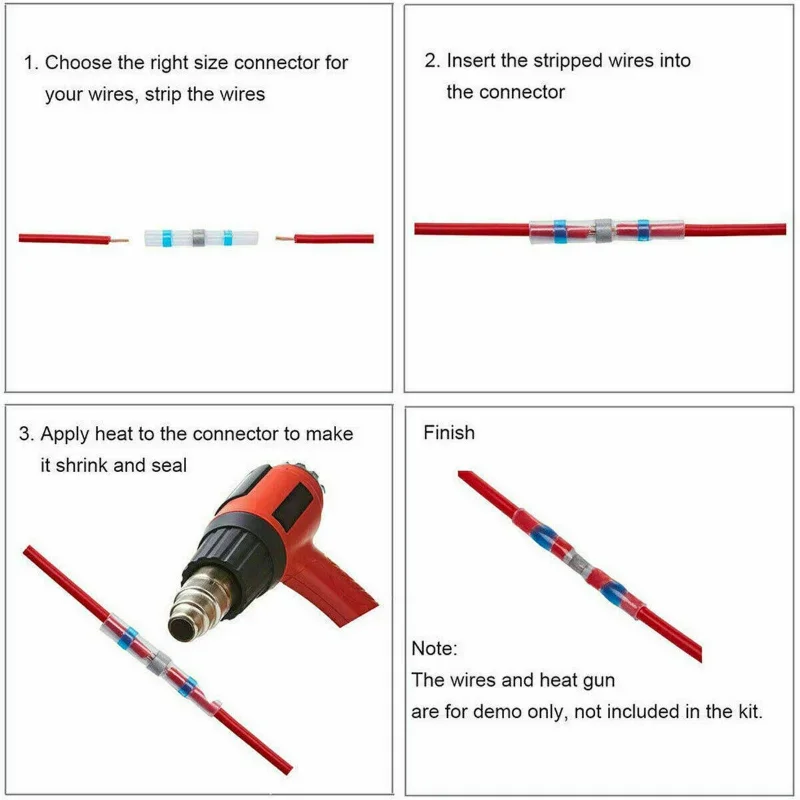 1. Choose the right size connector for your wires, strip the wires

2. Insert the stripped wires into the connector

3. Apply heat to the connector to make it shrink and seal

Finish

Note:
The wires and heat gun
are for demo only, not included in the kit.