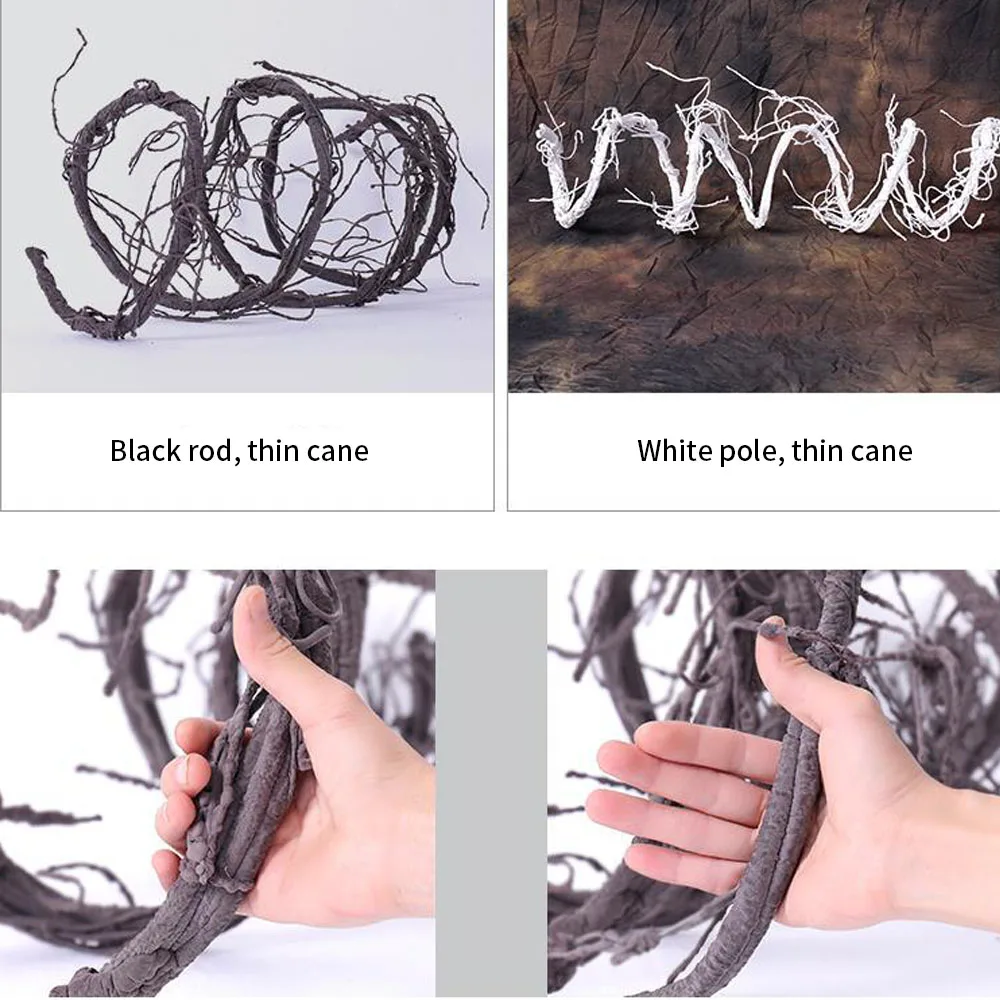 Black rod, thin cane

White pole, thin cane