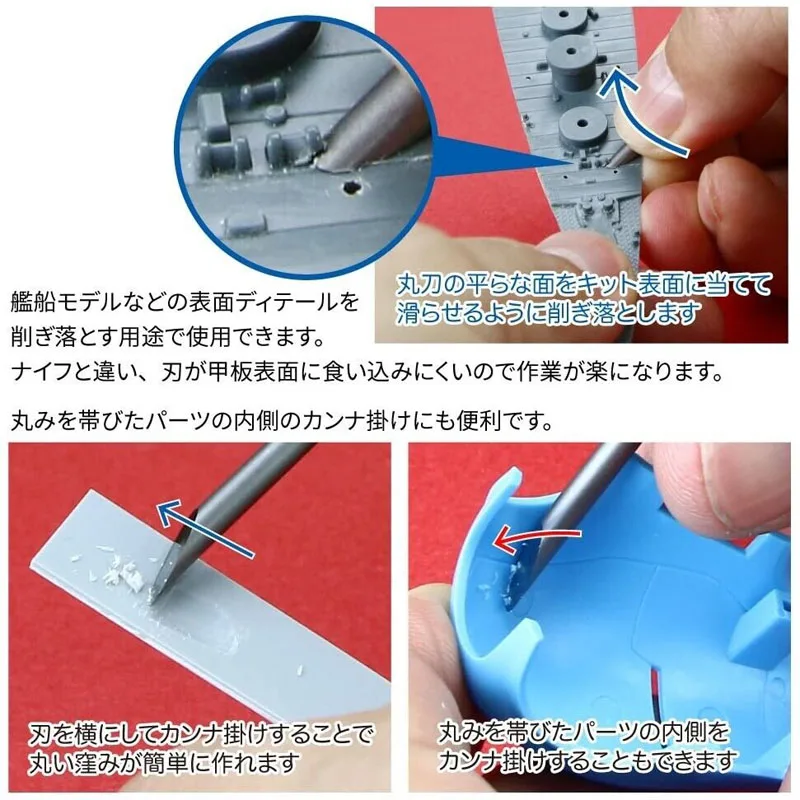 丸刀の平らな面をキット表面に当てて滑らせるように削ぎ落とします

艦船モデルなどの表面ディテールを削ぎ落とす用途で使用できます。
ナイフと違い、刃が甲板表面に食い込みにくいので作業が楽になります。

丸みを帯びたパーツの内側のカンナ掛けにも便利です。

刃を横にしてカンナ掛けすることで丸い窪みが簡単に作れます

丸みを帯びたパーツの内側をカンナ掛けすることもできます