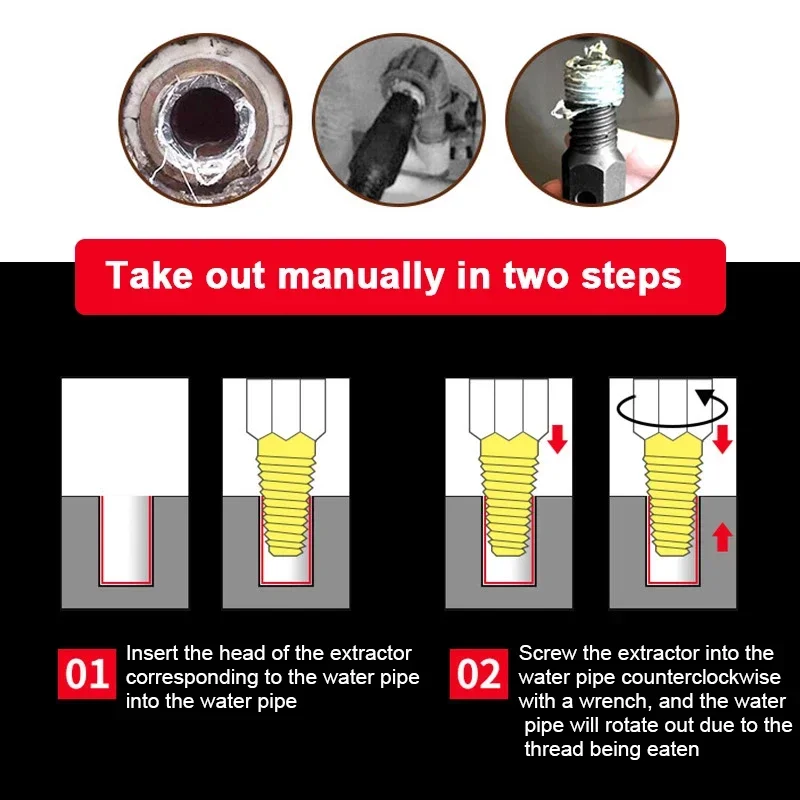 Take out manually in two steps

01 Insert the head of the extractor corresponding to the water pipe into the water pipe

02 Screw the extractor into the water pipe counterclockwise with a wrench, and the water pipe will rotate out due to the thread being eaten