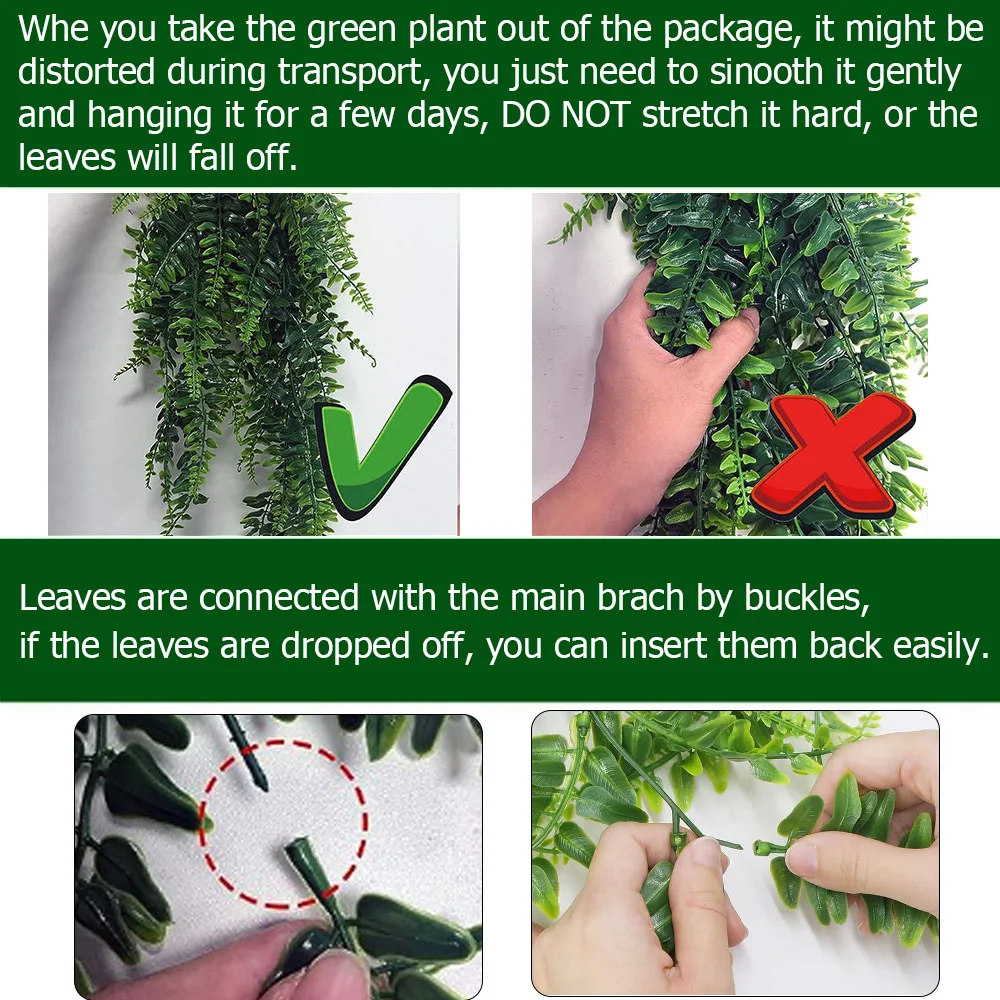 Whe you take the green plant out of the package, it might be distorted during transport, you just need to sinooth it gently and hanging it for a few days, DO NOT stretch it hard, or the leaves will fall off.

Leaves are connected with the main brach by buckles, if the leaves are dropped off, you can insert them back easily.