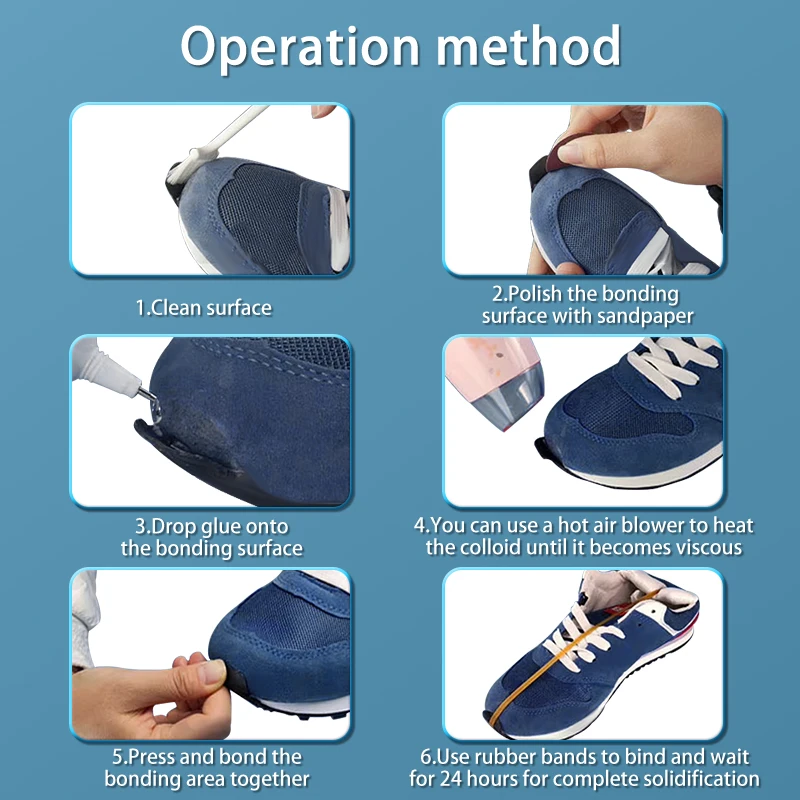 Operation method

1.Clean surface

2.Polish the bonding surface with sandpaper

3.Drop glue onto the bonding surface

4.You can use a hot air blower to heat the colloid until it becomes viscous

5.Press and bond the bonding area together

6.Use rubber bands to bind and wait for 24 hours for complete solidification