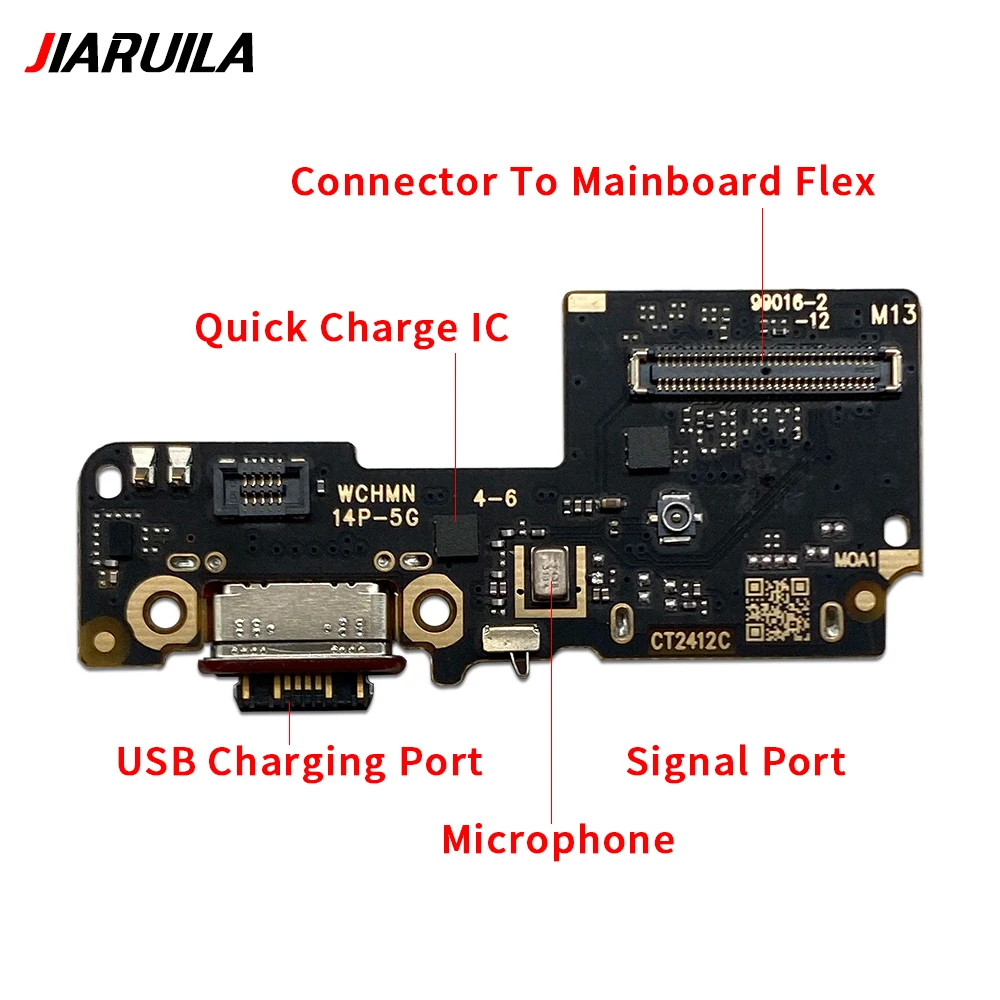 JIARUILA

Connector To Mainboard Flex

Quick Charge IC

99016-2
-12
M13

WCHMN
14P-5G

4-6

MOA1

CT2412C

USB Charging Port

Signal Port

Microphone