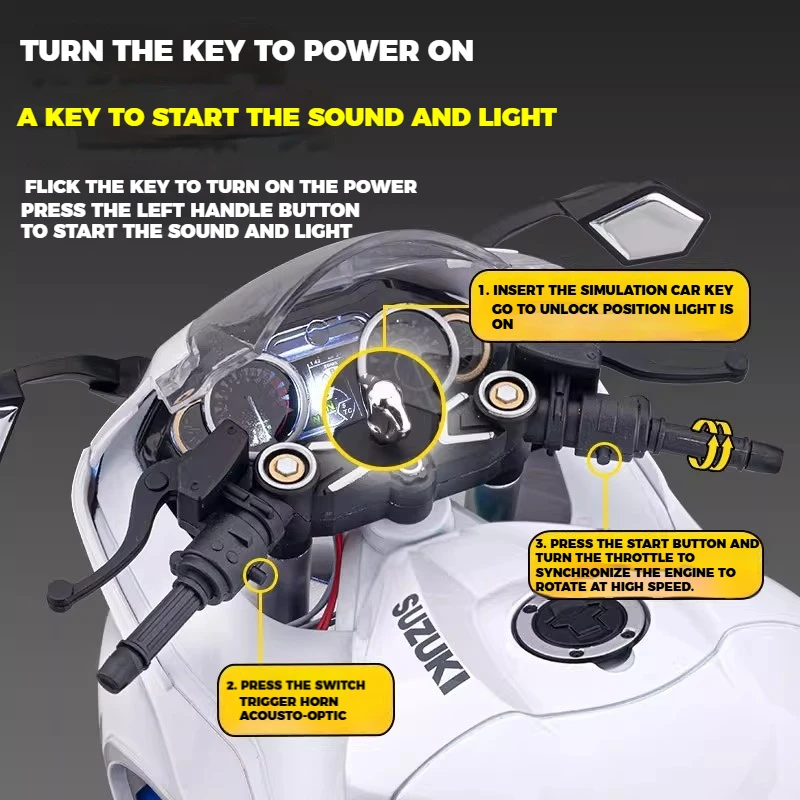 TURN THE KEY TO POWER ON

A KEY TO START THE SOUND AND LIGHT

FLICK THE KEY TO TURN ON THE POWER
PRESS THE LEFT HANDLE BUTTON TO START THE SOUND AND LIGHT

1. INSERT THE SIMULATION CAR KEY GO TO UNLOCK POSITION LIGHT IS ON

3. PRESS THE START BUTTON AND TURN THE THROTTLE TO SYNCHRONIZE THE ENGINE TO ROTATE AT HIGH SPEED.

SUZUKI

2. PRESS THE SWITCH TRIGGER HORN ACOUSTO-OPTIC