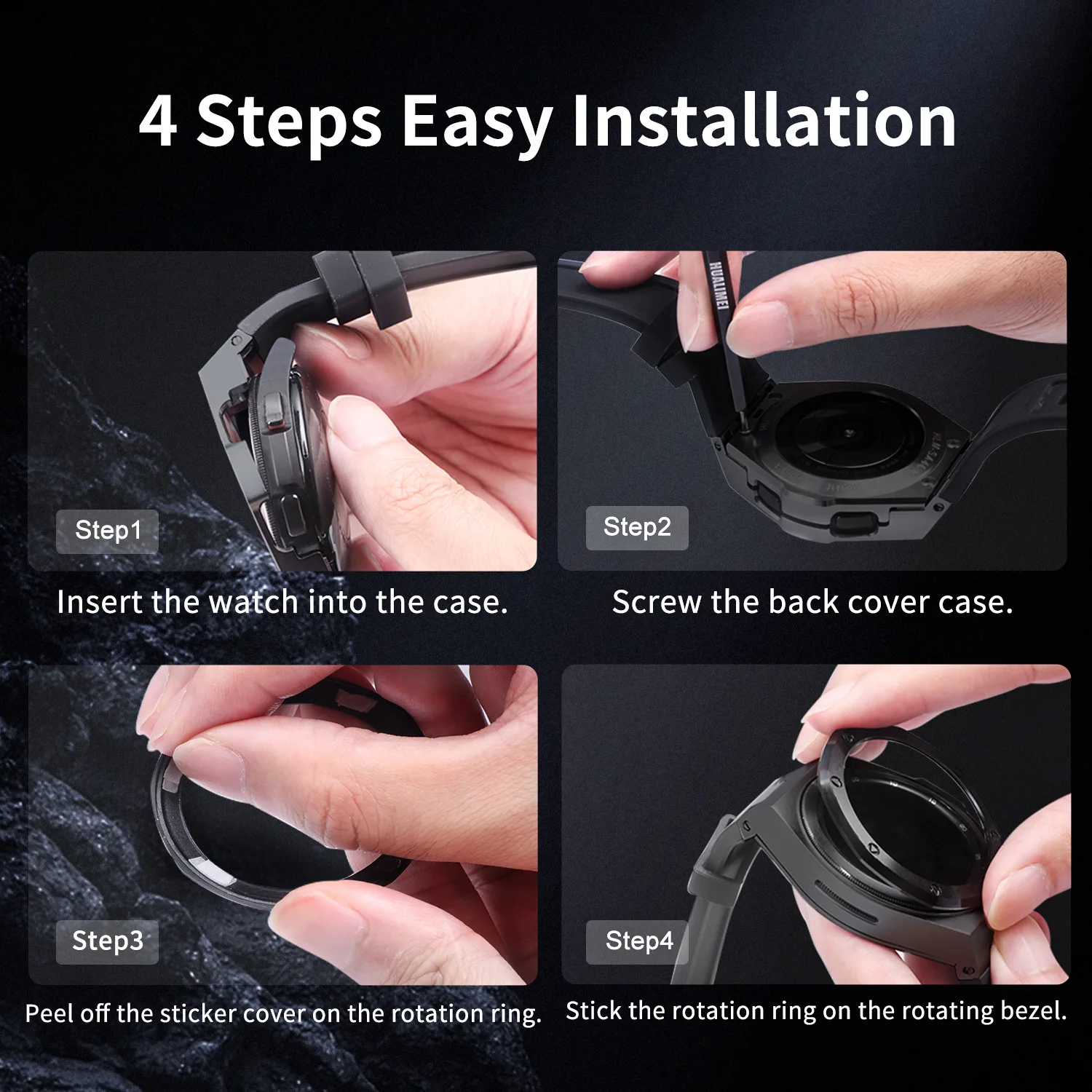 4 Steps Easy Installation

Step1

Insert the watch into the case.

HUALIMEI

Step2

Screw the back cover case.

Step3

Peel off the sticker cover on the rotation ring.

Step4

Stick the rotation ring on the rotating bezel.