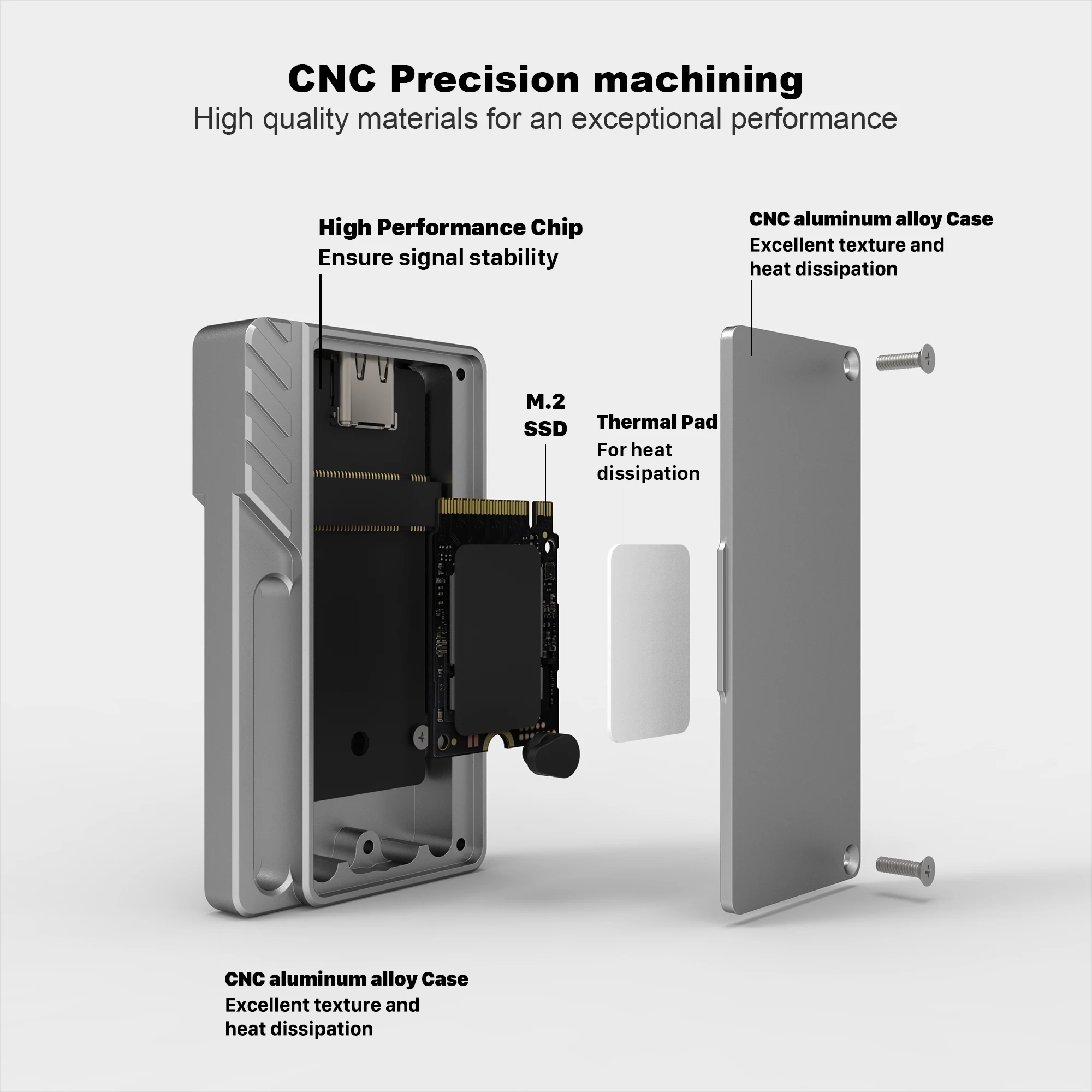 CNC Precision machining
High quality materials for an exceptional performance

High Performance Chip
Ensure signal stability

CNC aluminum alloy Case
Excellent texture and heat dissipation

M.2 SSD

Thermal Pad
For heat dissipation

CNC aluminum alloy Case
Excellent texture and heat dissipation