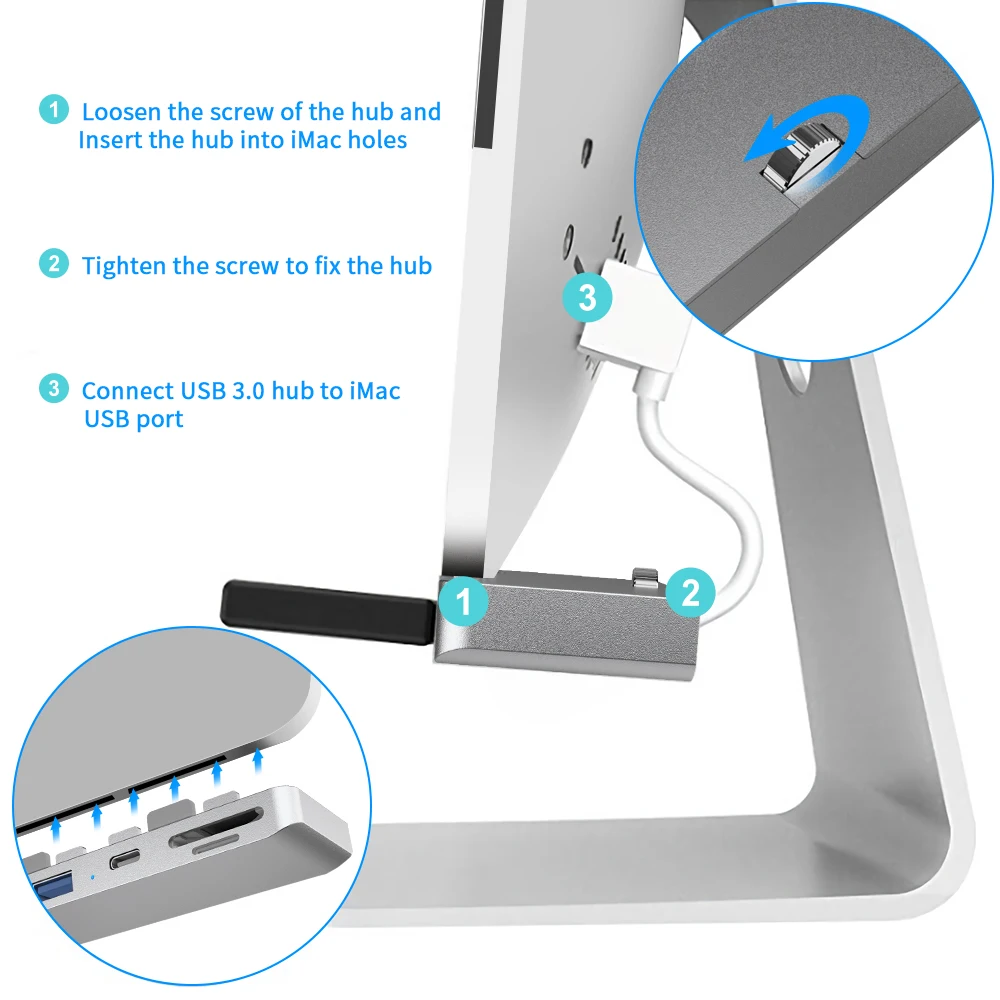 1 Loosen the screw of the hub and Insert the hub into iMac holes

2 Tighten the screw to fix the hub

3 Connect USB 3.0 hub to iMac USB port

3

1

2