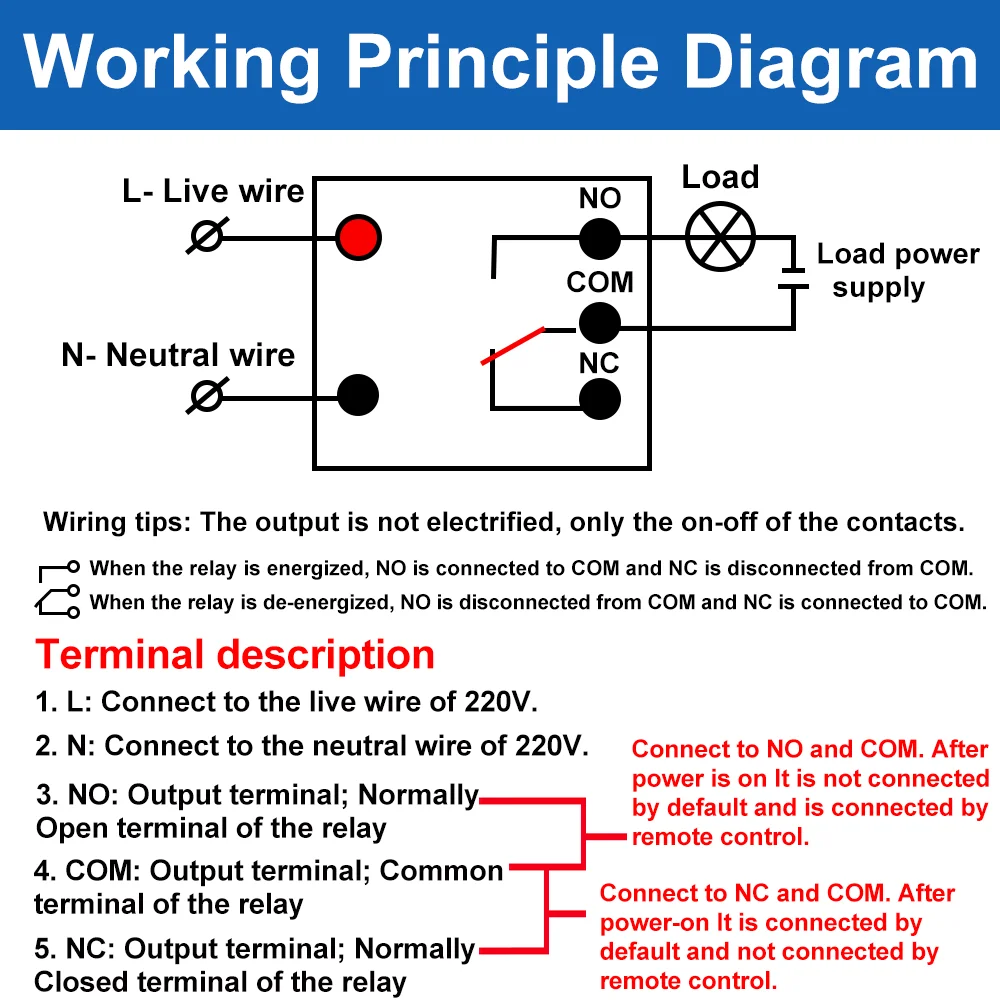 Working Principle Diagram

L- Live wire

N- Neutral wire

NO

COM

NC

Load

Load power supply

Wiring tips: The output is not electrified, only the on-off of the contacts.

When the relay is energized, NO is connected to COM and NC is disconnected from COM.

When the relay is de-energized, NO is disconnected from COM and NC is connected to COM.

Terminal description

1. L: Connect to the live wire of 220V.

2. N: Connect to the neutral wire of 220V.

3. NO: Output terminal; Normally Open terminal of the relay

4. COM: Output terminal; Common terminal of the relay

5. NC: Output terminal; Normally Closed terminal of the relay

Connect to NO and COM. After power is on It is not connected by default and is connected by remote control.

Connect to NC and COM. After power-on It is connected by default and not connected by remote control.