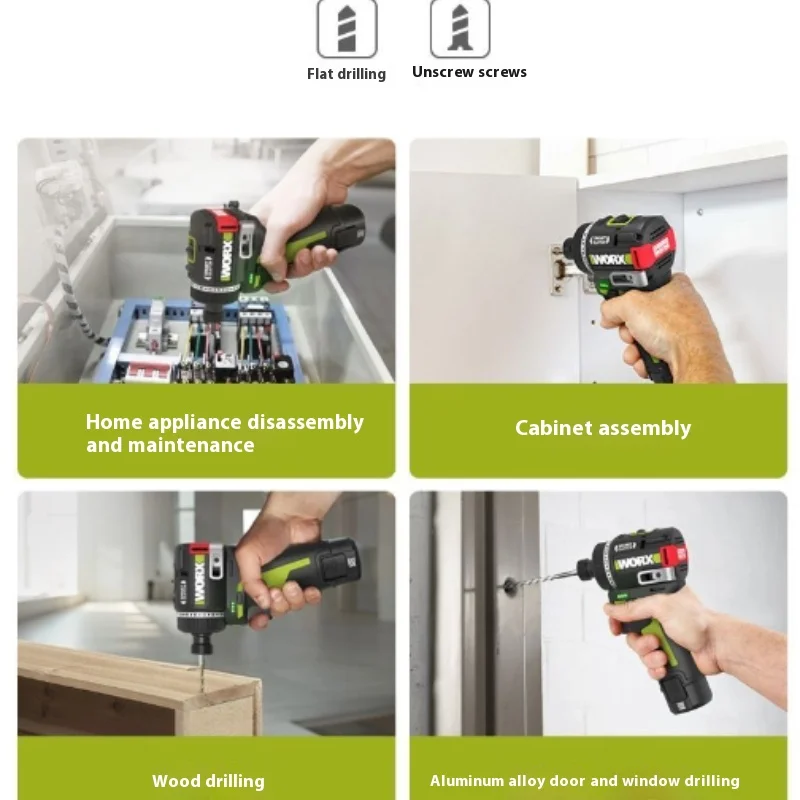 Flat drilling
Unscrew screws

WORX

Home appliance disassembly and maintenance

WORX

Cabinet assembly

WORX

Wood drilling

WORX

Aluminum alloy door and window drilling