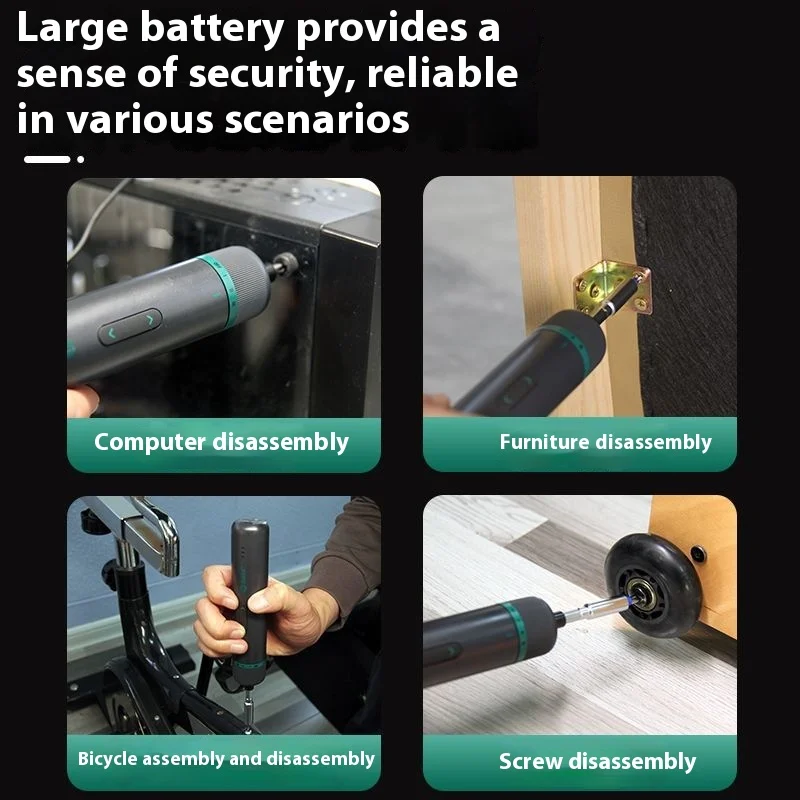 Large battery provides a sense of security, reliable in various scenarios

Computer disassembly

Furniture disassembly

Bicycle assembly and disassembly

Screw disassembly