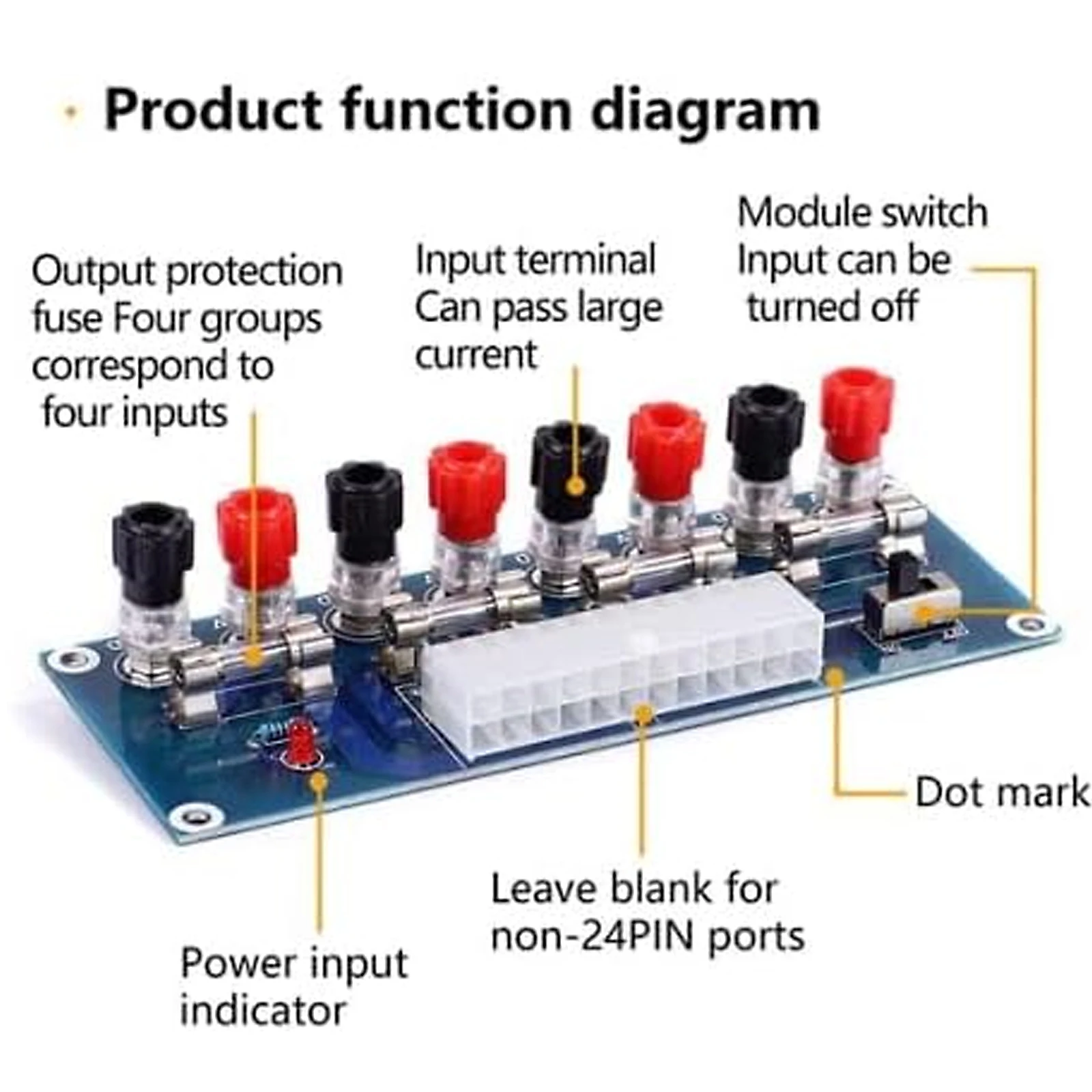 Product function diagram

Output protection fuse Four groups correspond to four inputs

Input terminal Can pass large current

Module switch Input can be turned off

Dot mark

Leave blank for non-24PIN ports

Power input indicator