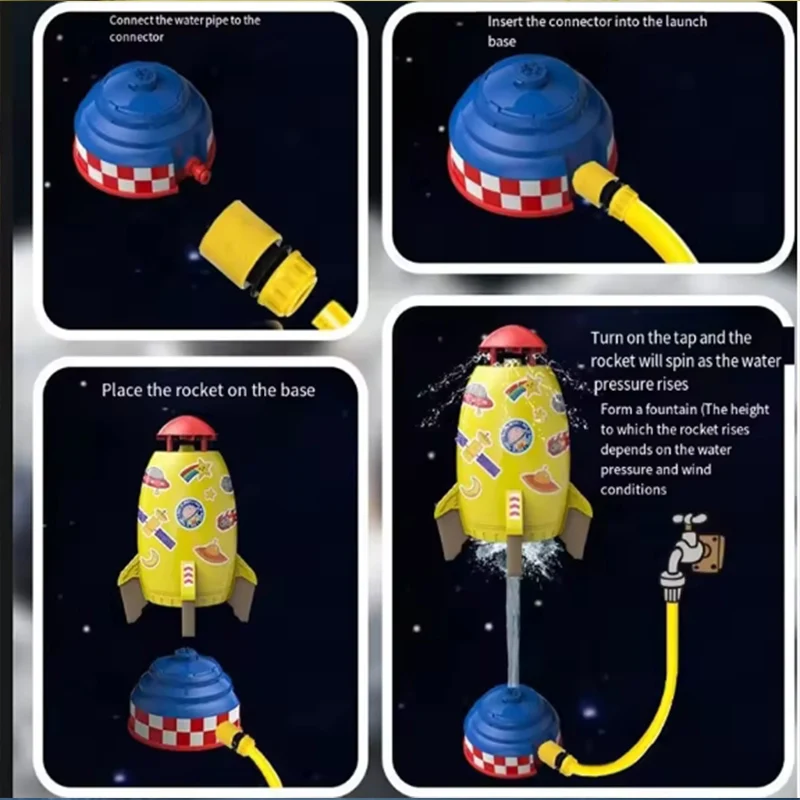 Connect the water pipe to the connector

Insert the connector into the launch base

Place the rocket on the base

Turn on the tap and the rocket will spin as the water pressure rises

Form a fountain (The height to which the rocket rises depends on the water pressure and wind conditions