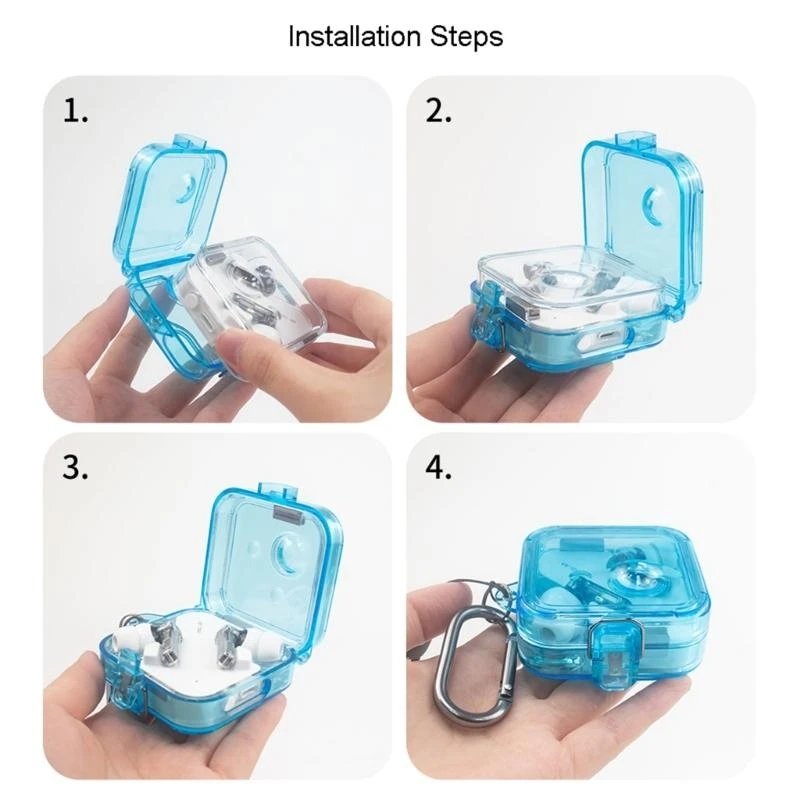 Installation Steps

1.

2.

3.

4.