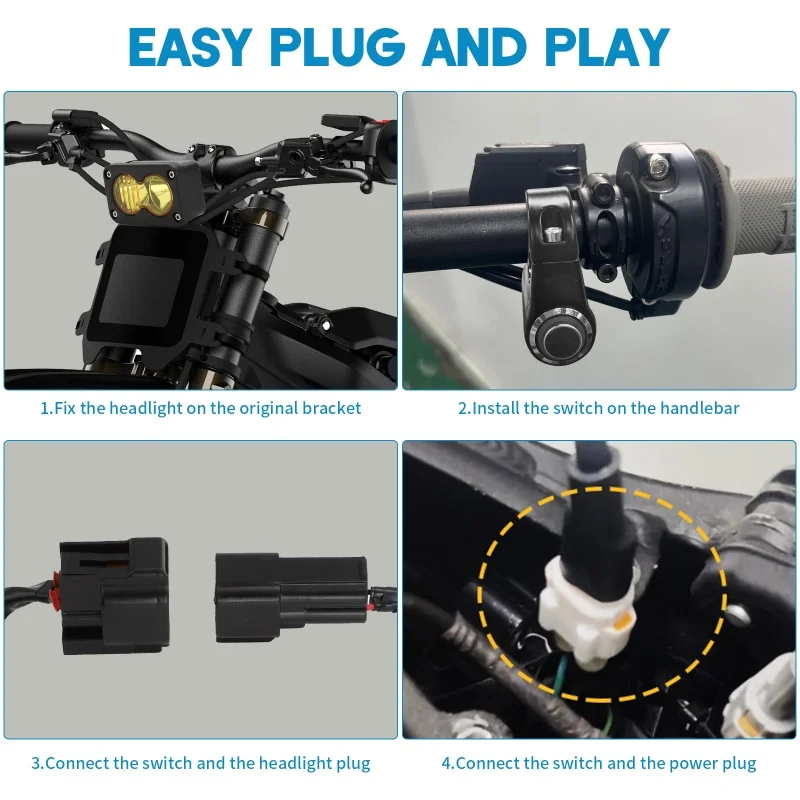 EASY PLUG AND PLAY

1.Fix the headlight on the original bracket

2.Install the switch on the handlebar

3.Connect the switch and the headlight plug

4.Connect the switch and the power plug