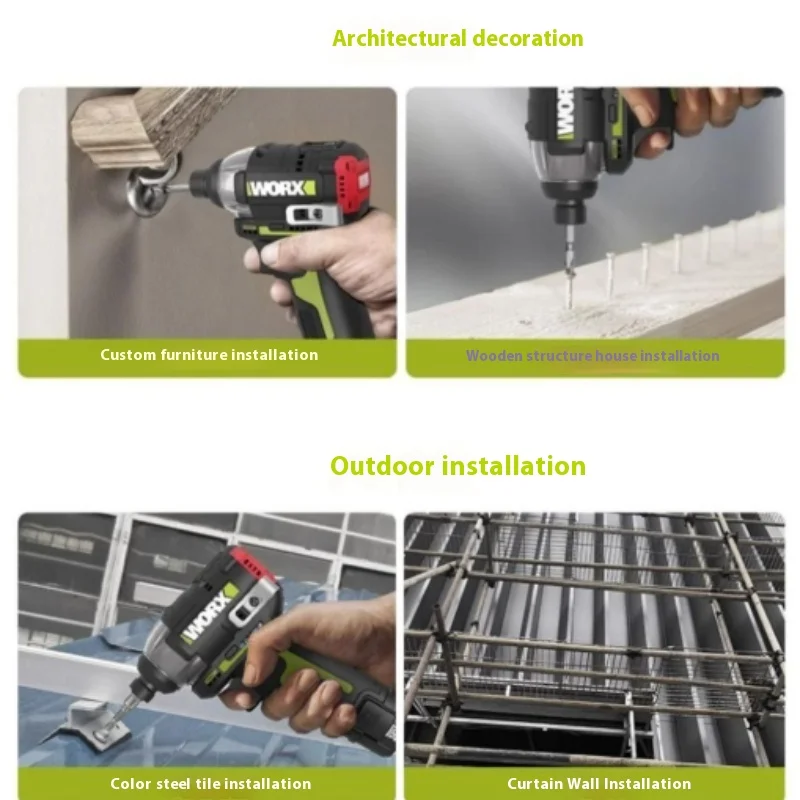 Architectural decoration

WORX

Custom furniture installation

WORX

Wooden structure house installation

Outdoor installation

WORX

Color steel tile installation

Curtain Wall Installation