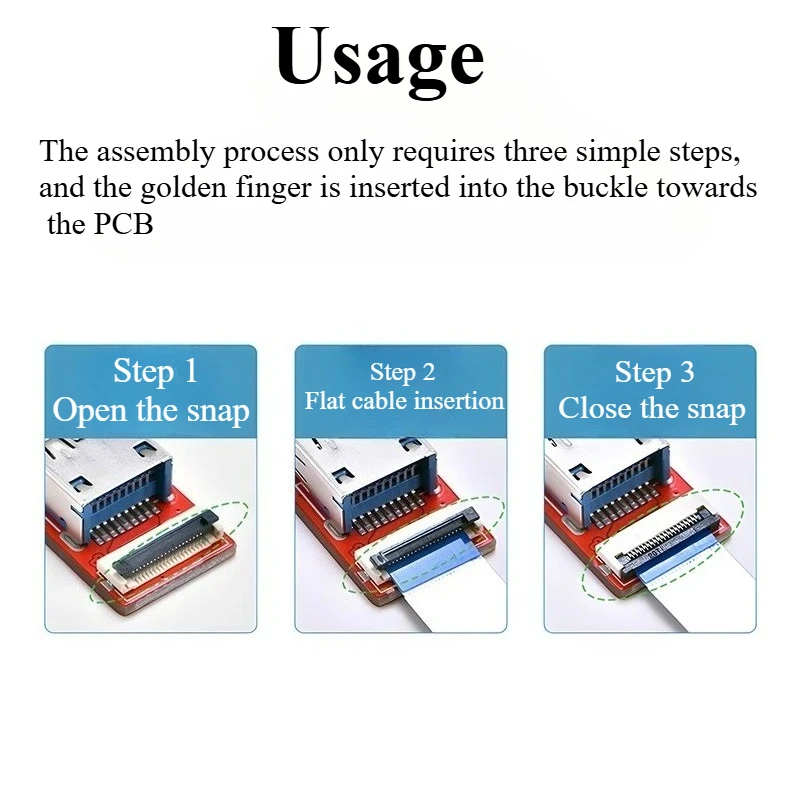 Usage

The assembly process only requires three simple steps, and the golden finger is inserted into the buckle towards the PCB

Step 1
Open the snap

Step 2
Flat cable insertion

Step 3
Close the snap