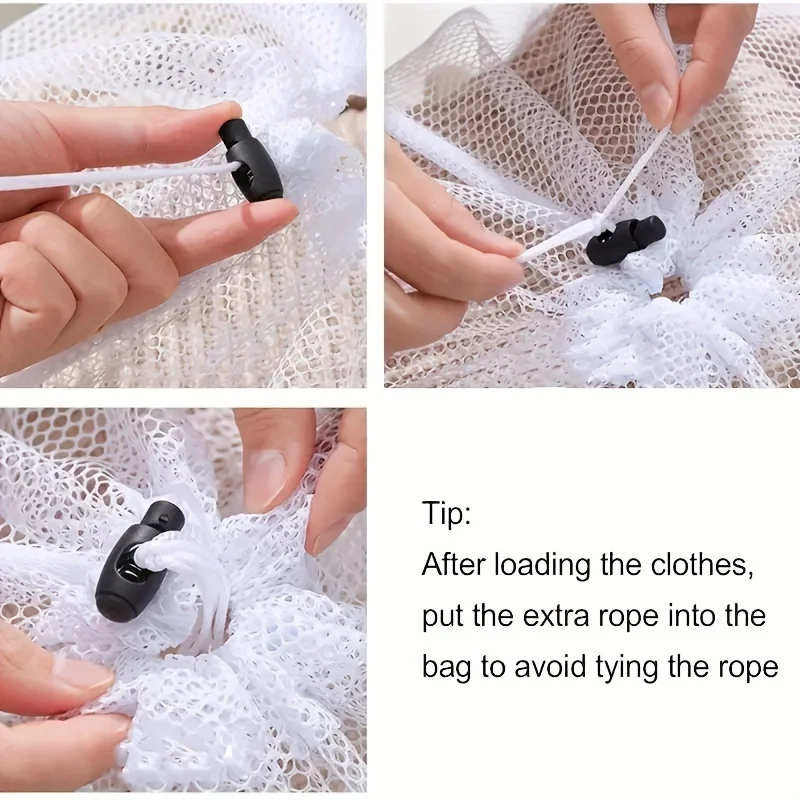 Tip:
After loading the clothes, put the extra rope into the bag to avoid tying the rope