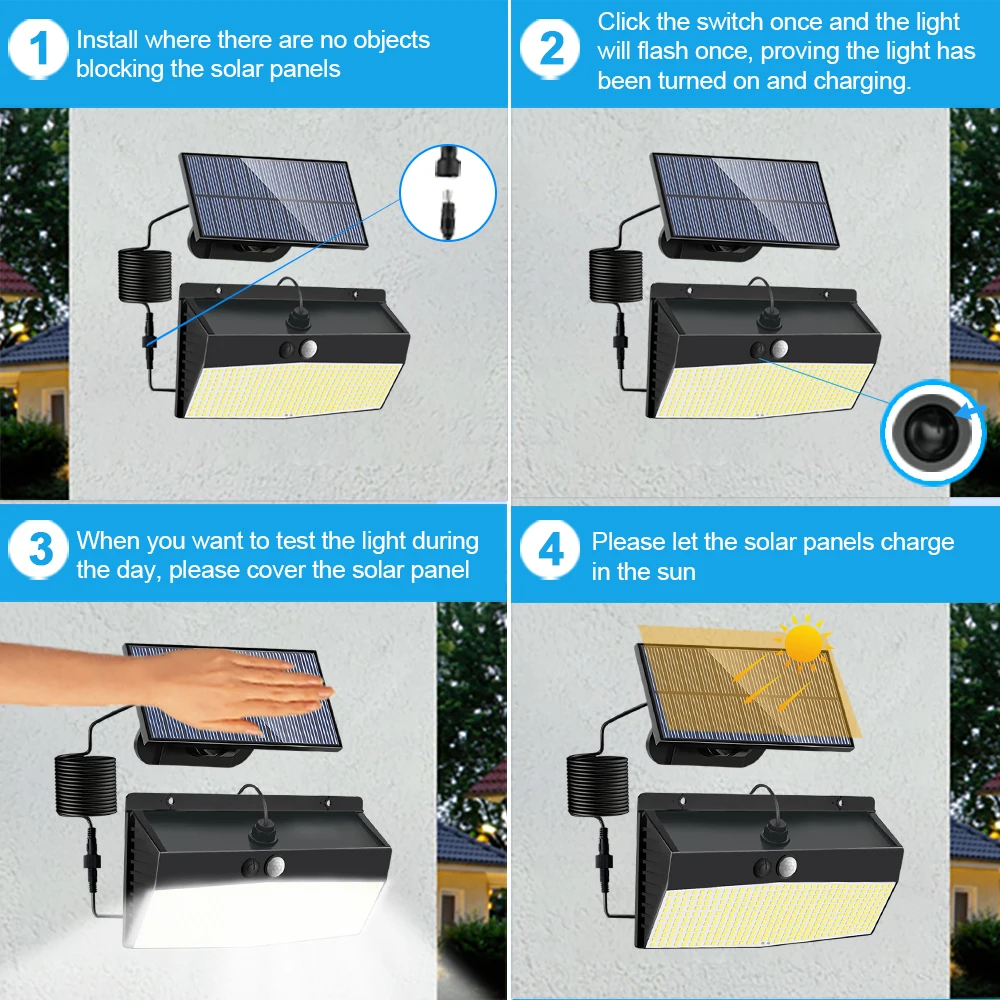 1 Install where there are no objects blocking the solar panels

2 Click the switch once and the light will flash once, proving the light has been turned on and charging.

3 When you want to test the light during the day, please cover the solar panel

4 Please let the solar panels charge in the sun