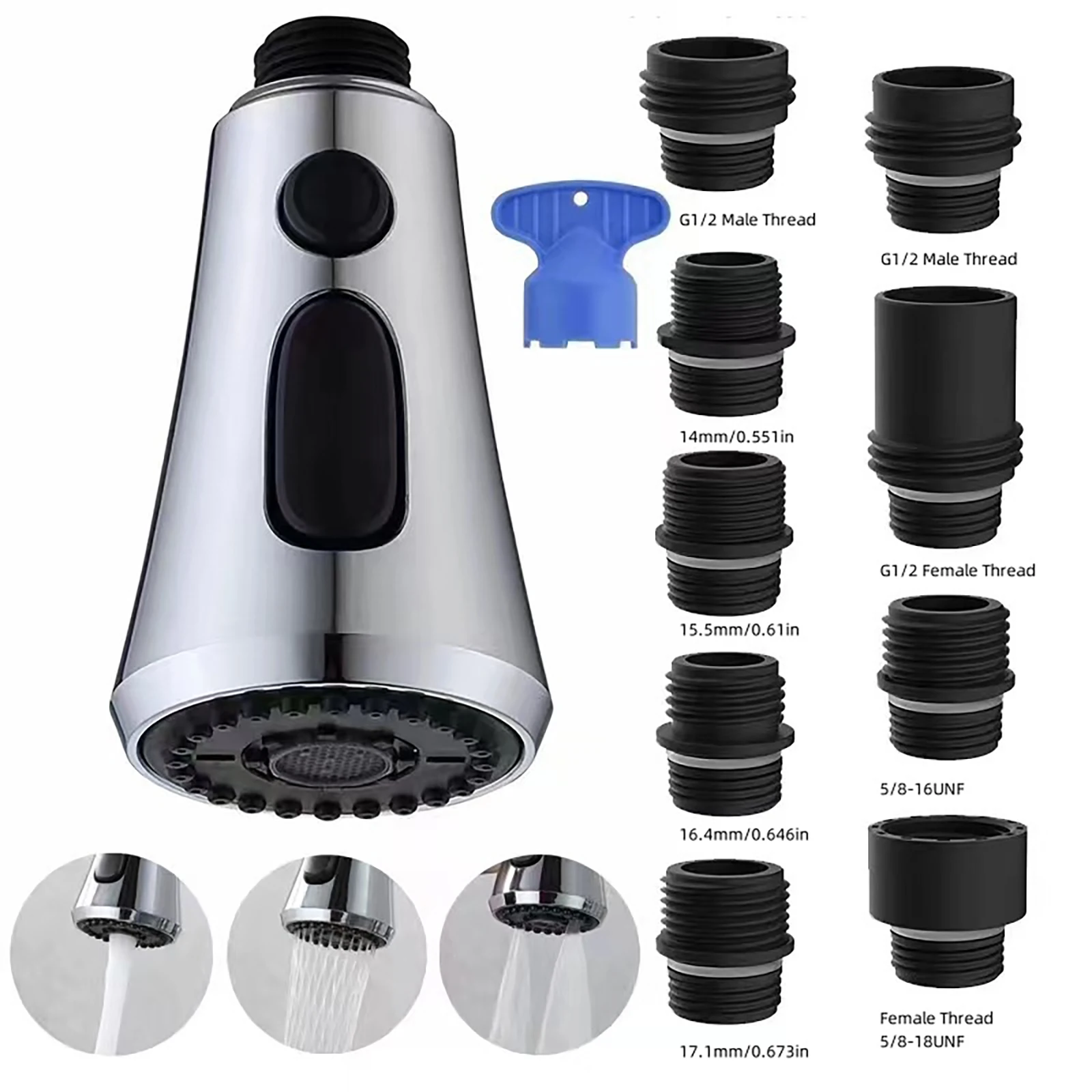 G1/2 Male Thread

14mm/0.551in

15.5mm/0.61in

16.4mm/0.646in

17.1mm/0.673in

G1/2 Male Thread

G1/2 Female Thread

5/8-16UNF

Female Thread
5/8-18UNF