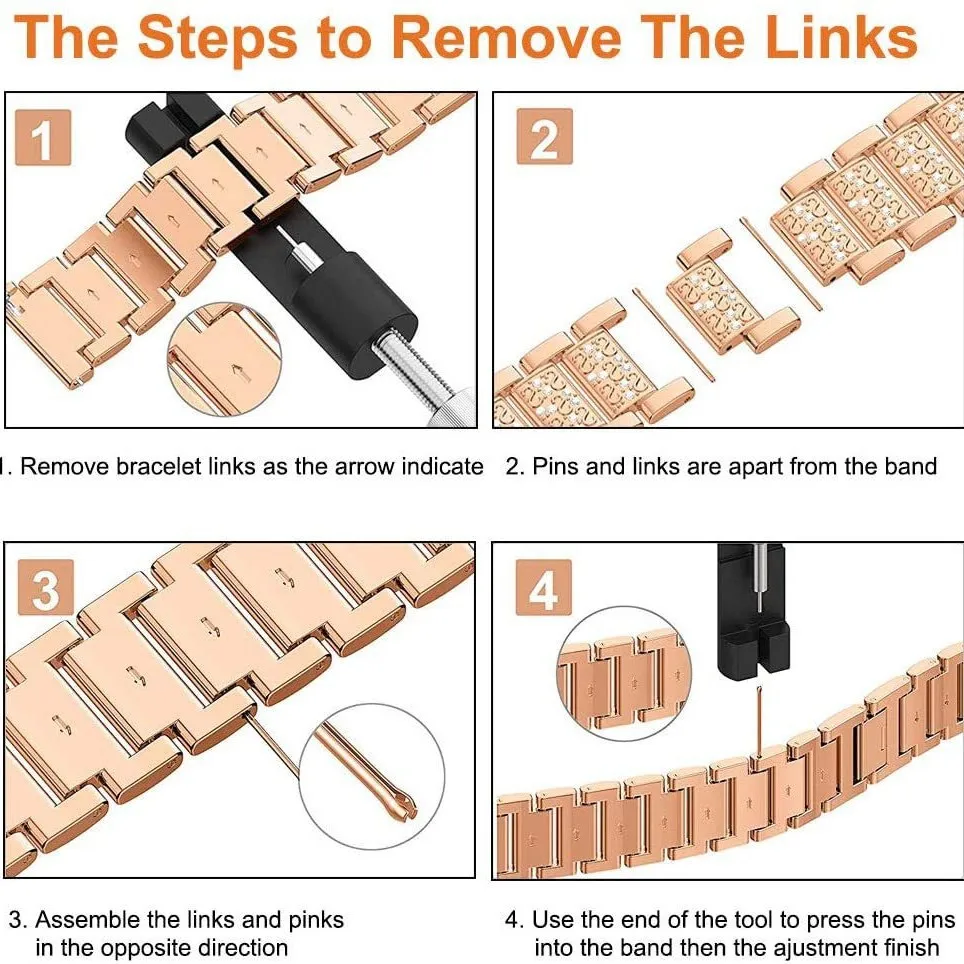 The Steps to Remove The Links

1

2

1. Remove bracelet links as the arrow indicate

2. Pins and links are apart from the band

3

4

3. Assemble the links and pinks in the opposite direction

4. Use the end of the tool to press the pins into the band then the ajustment finish