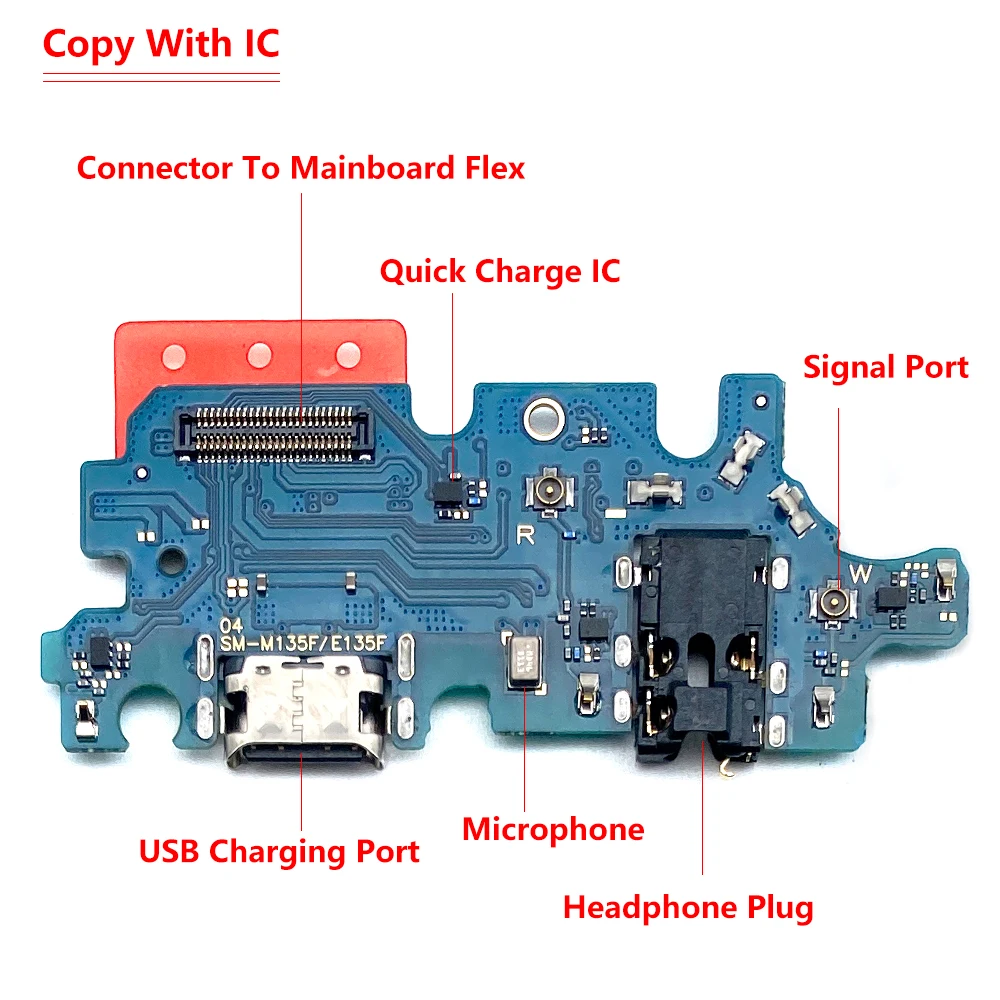 Copy With IC

Connector To Mainboard Flex

Quick Charge IC

Signal Port

R

W

04
SM-M135F/E135F

USB Charging Port

Microphone

Headphone Plug