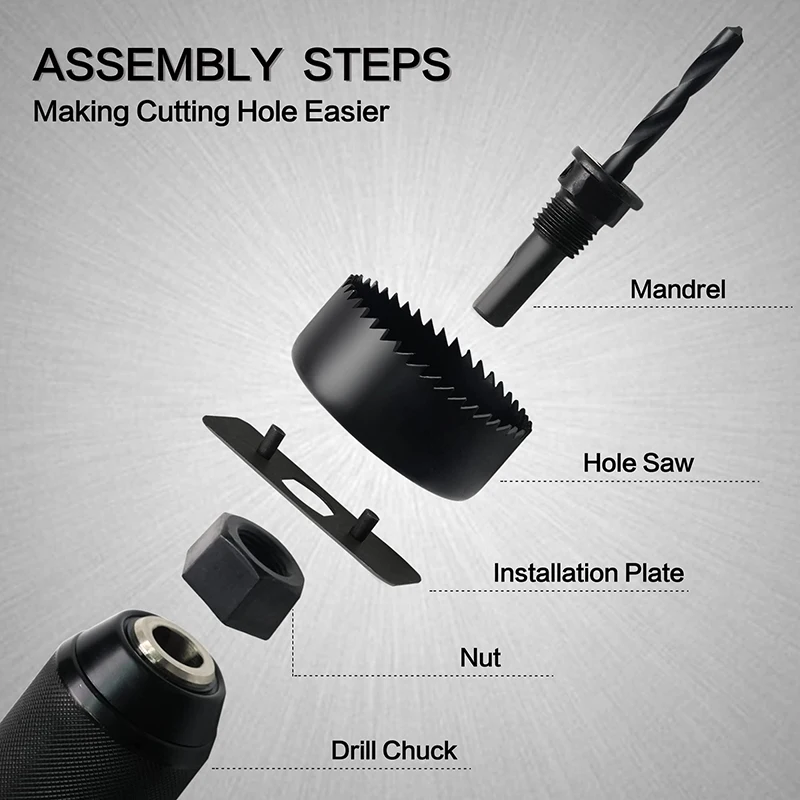 ASSEMBLY STEPS
Making Cutting Hole Easier

Mandrel

Hole Saw

Installation Plate

Nut

Drill Chuck