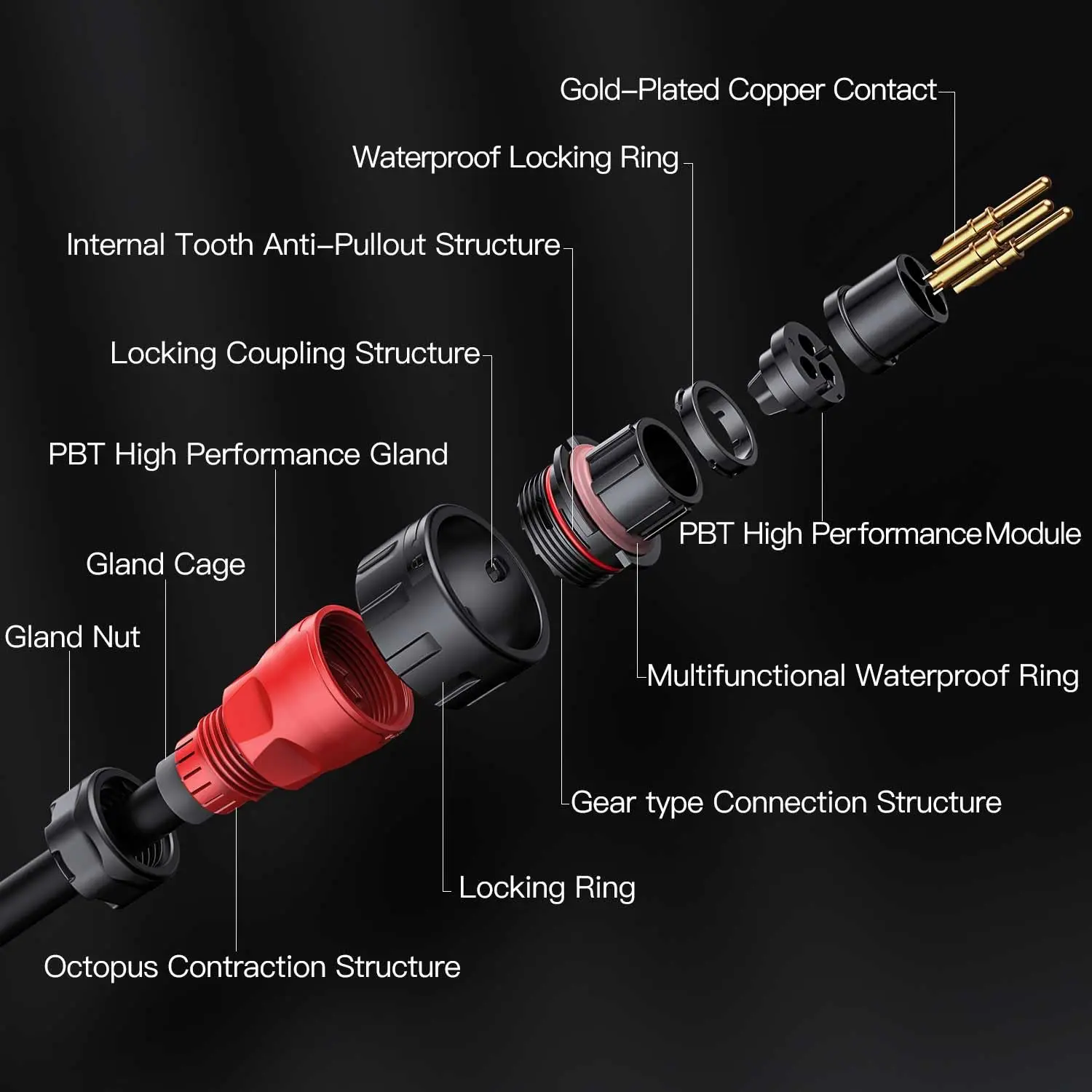 Gold–Plated Copper Contact

Waterproof Locking Ring

Internal Tooth Anti–Pullout Structure

Locking Coupling Structure

PBT High Performance Gland

Gland Cage

Gland Nut

PBT High Performance Module

Multifunctional Waterproof Ring

Gear type Connection Structure

Locking Ring

Octopus Contraction Structure