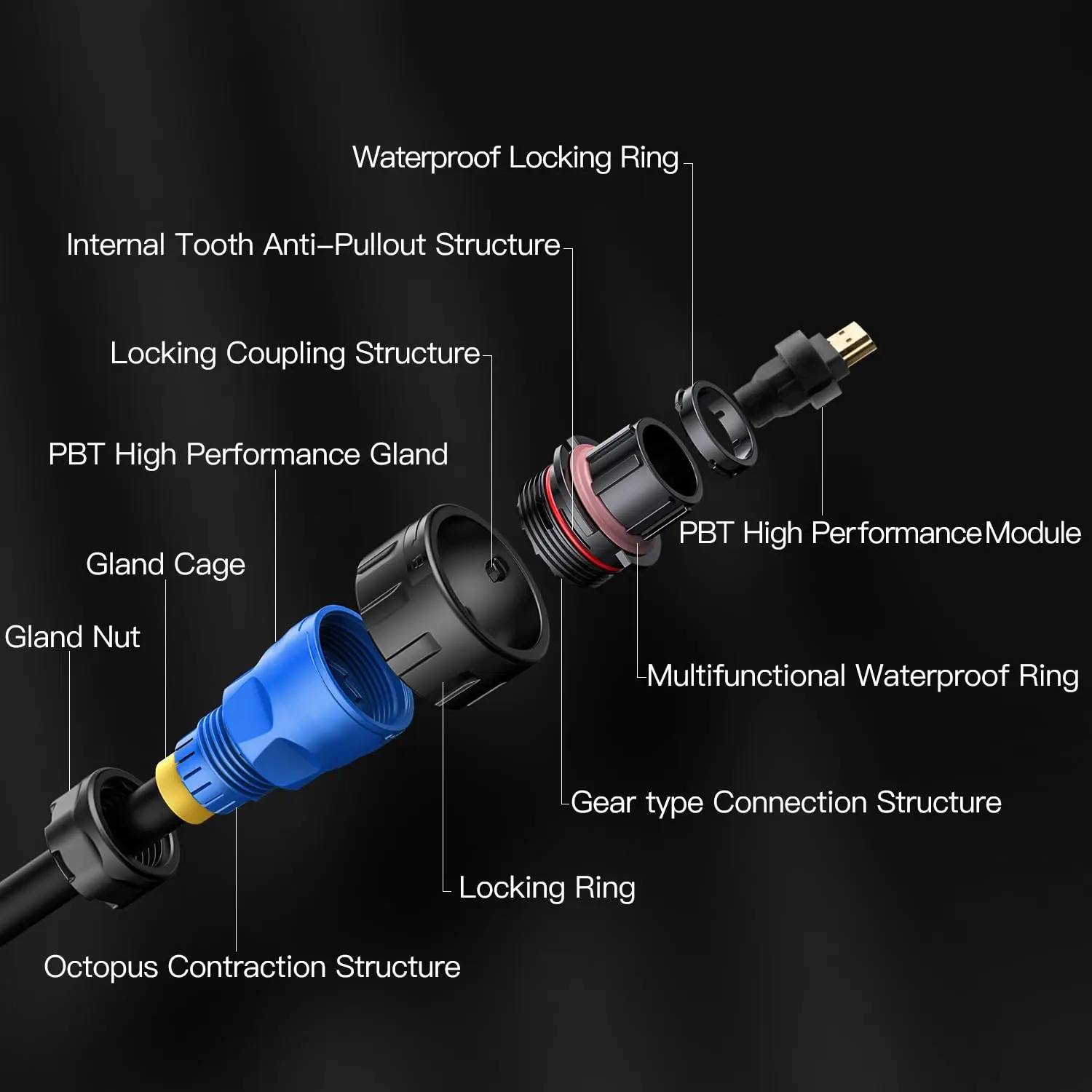 Waterproof Locking Ring

Internal Tooth Anti–Pullout Structure

Locking Coupling Structure

PBT High Performance Gland

PBT High Performance Module

Gland Cage

Gland Nut

Multifunctional Waterproof Ring

Gear type Connection Structure

Locking Ring

Octopus Contraction Structure