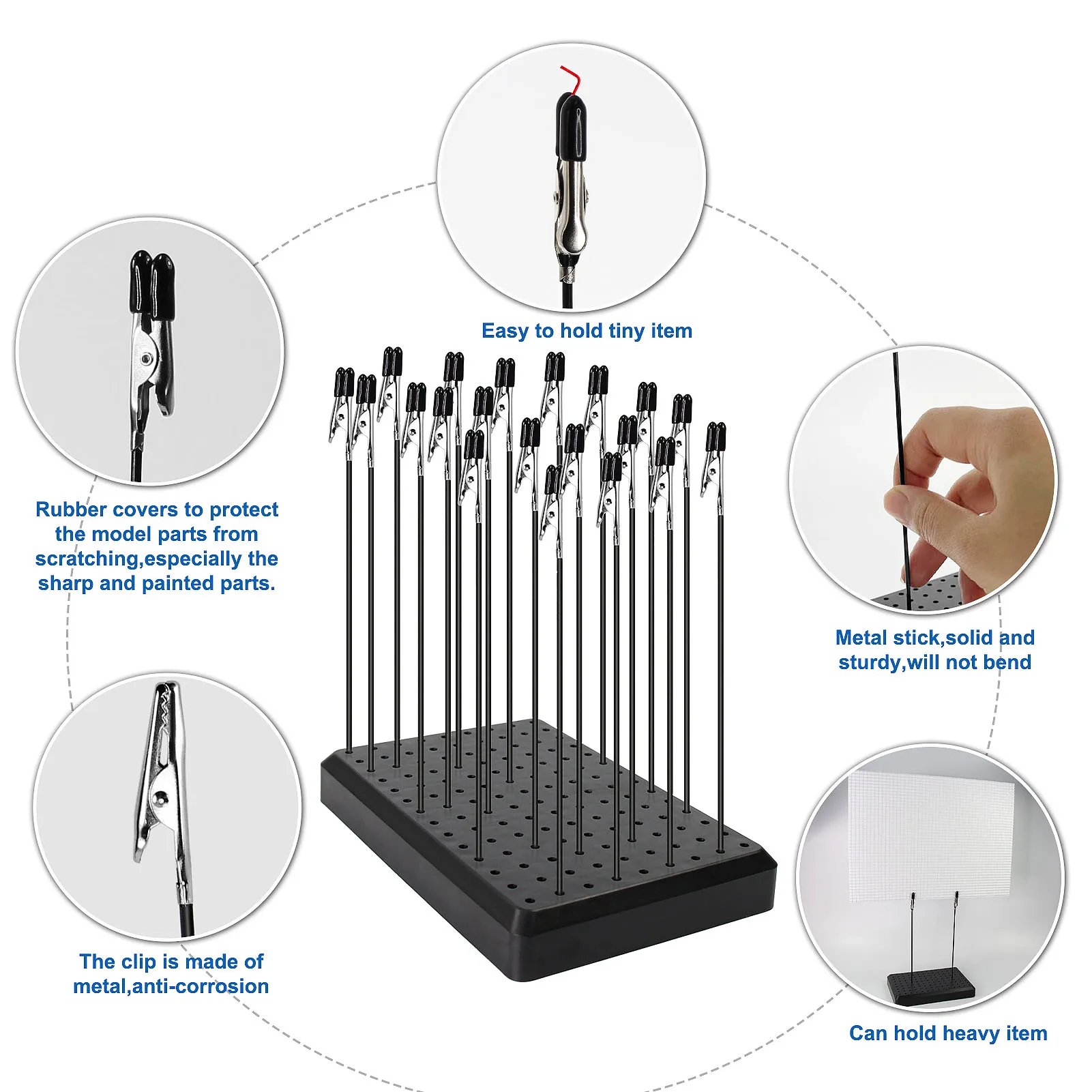 Easy to hold tiny item

Rubber covers to protect the model parts from scratching,especially the sharp and painted parts.

Metal stick,solid and sturdy,will not bend

The clip is made of metal,anti-corrosion

Can hold heavy item