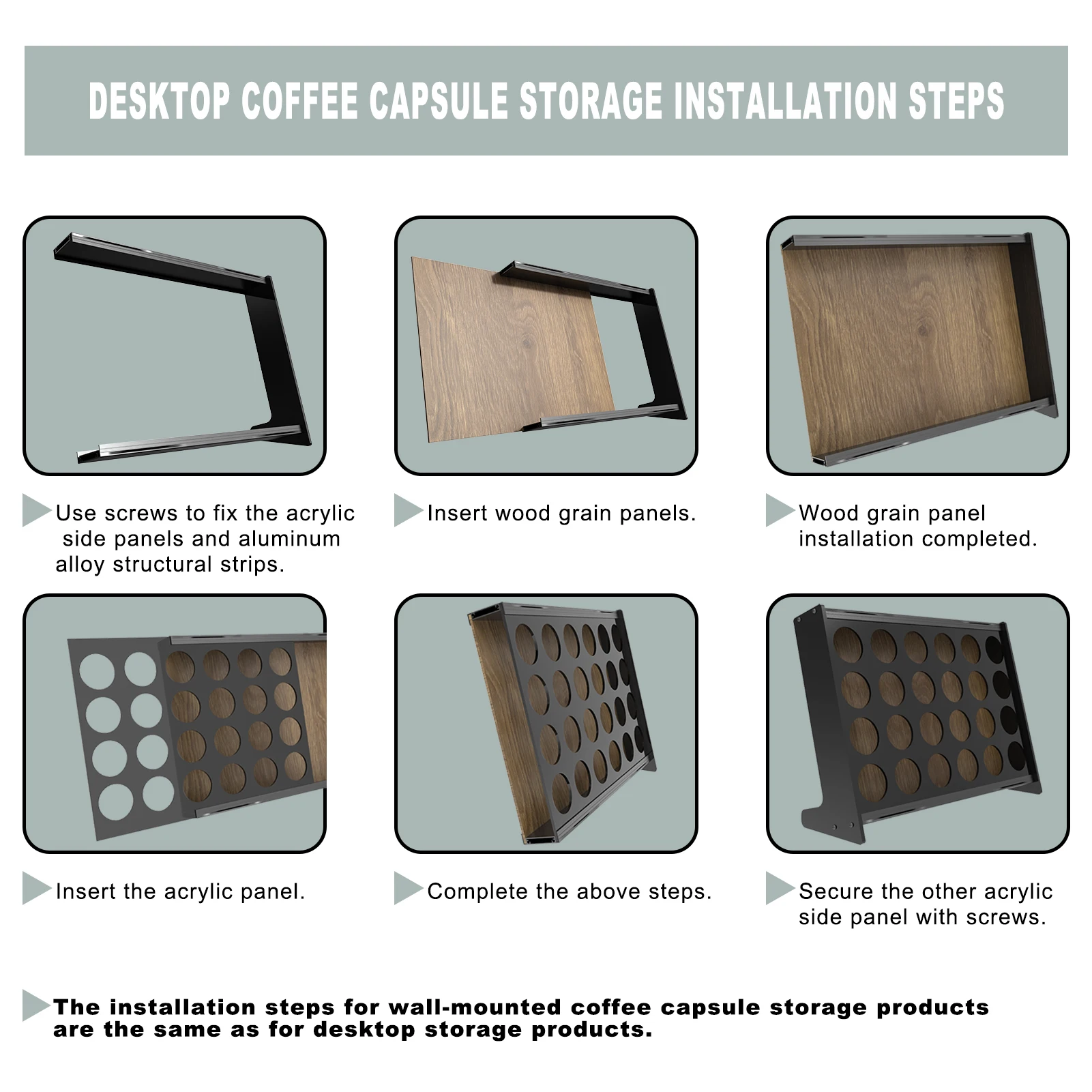 DESKTOP COFFEE CAPSULE STORAGE INSTALLATION STEPS

Use screws to fix the acrylic side panels and aluminum alloy structural strips.

Insert wood grain panels.

Wood grain panel installation completed.

Insert the acrylic panel.

Complete the above steps.

Secure the other acrylic side panel with screws.

The installation steps for wall-mounted coffee capsule storage products are the same as for desktop storage products.