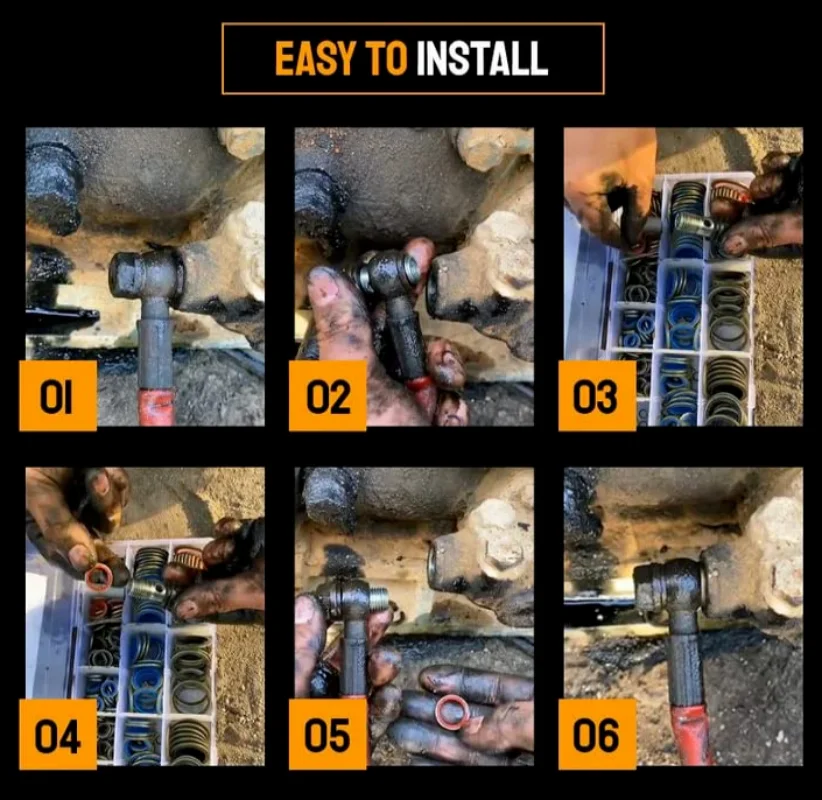 EASY TO INSTALL

01

02

03

04

05

06