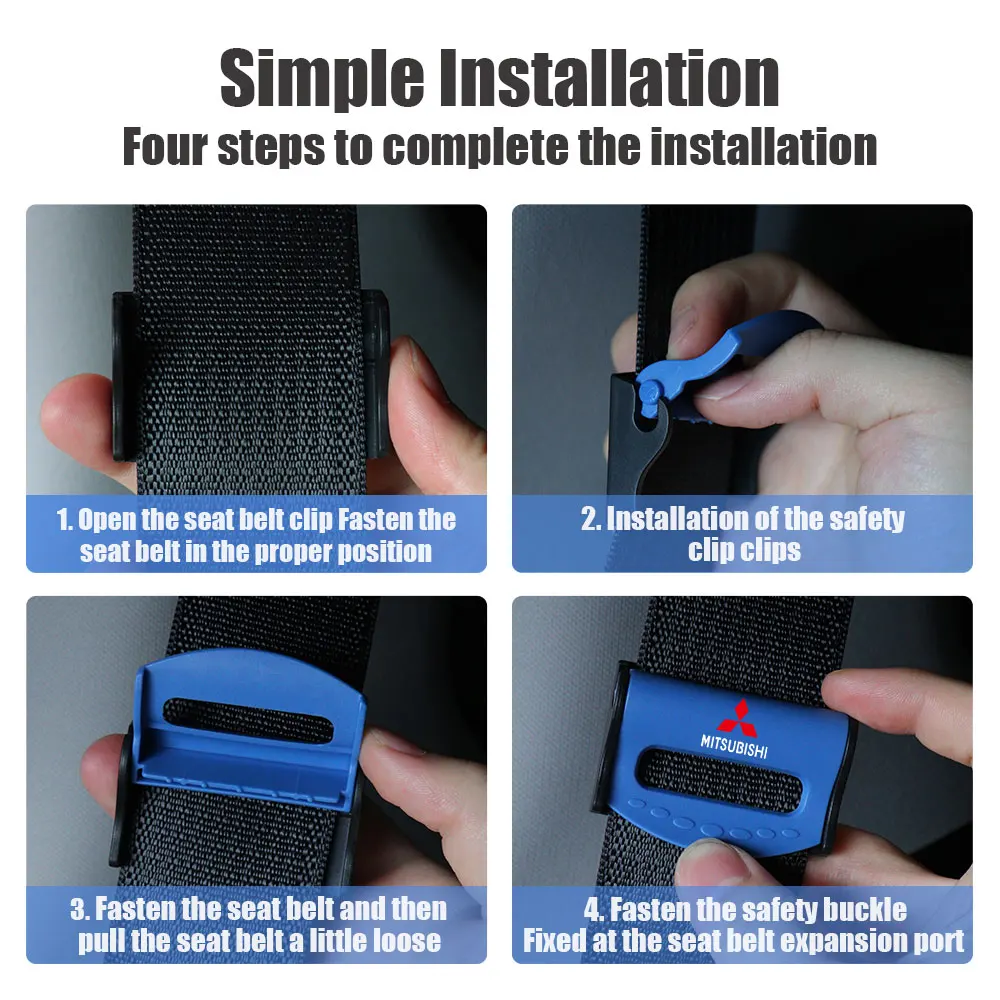 Simple Installation
Four steps to complete the installation

1. Open the seat belt clip Fasten the seat belt in the proper position

2. Installation of the safety clip clips

3. Fasten the seat belt and then pull the seat belt a little loose

MITSUBISHI

4. Fasten the safety buckle Fixed at the seat belt expansion port