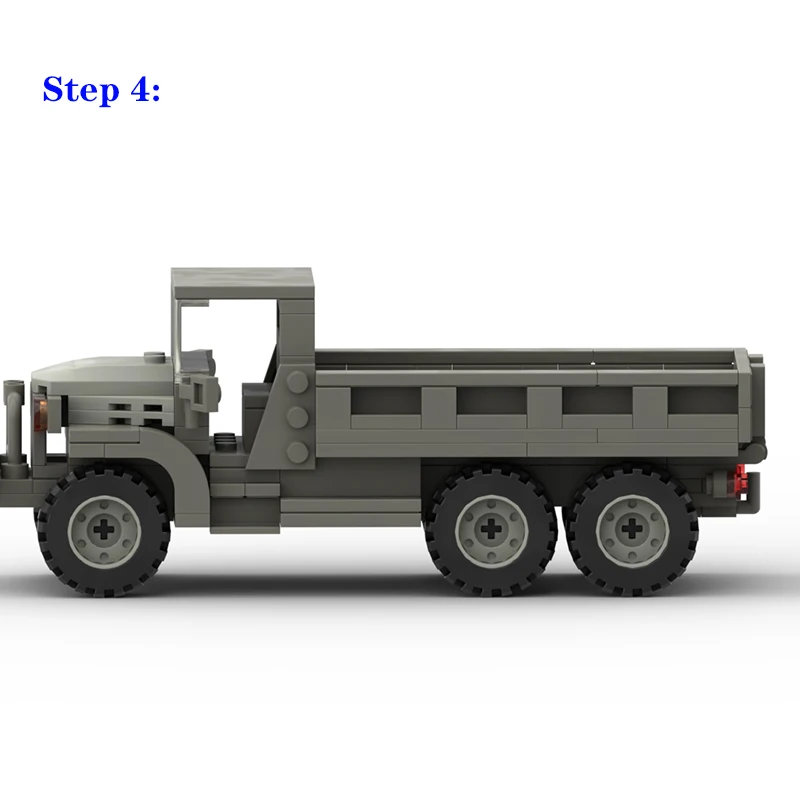 Step 4: