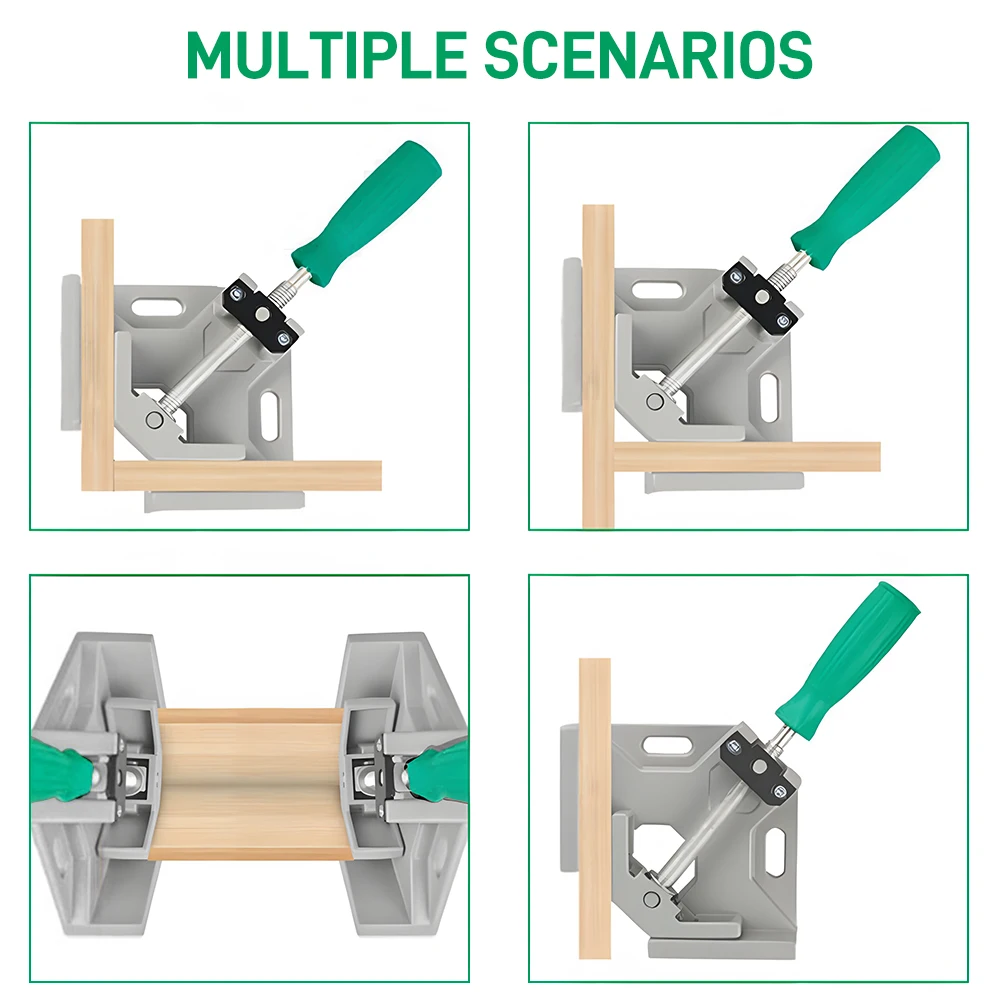 MULTIPLE SCENARIOS