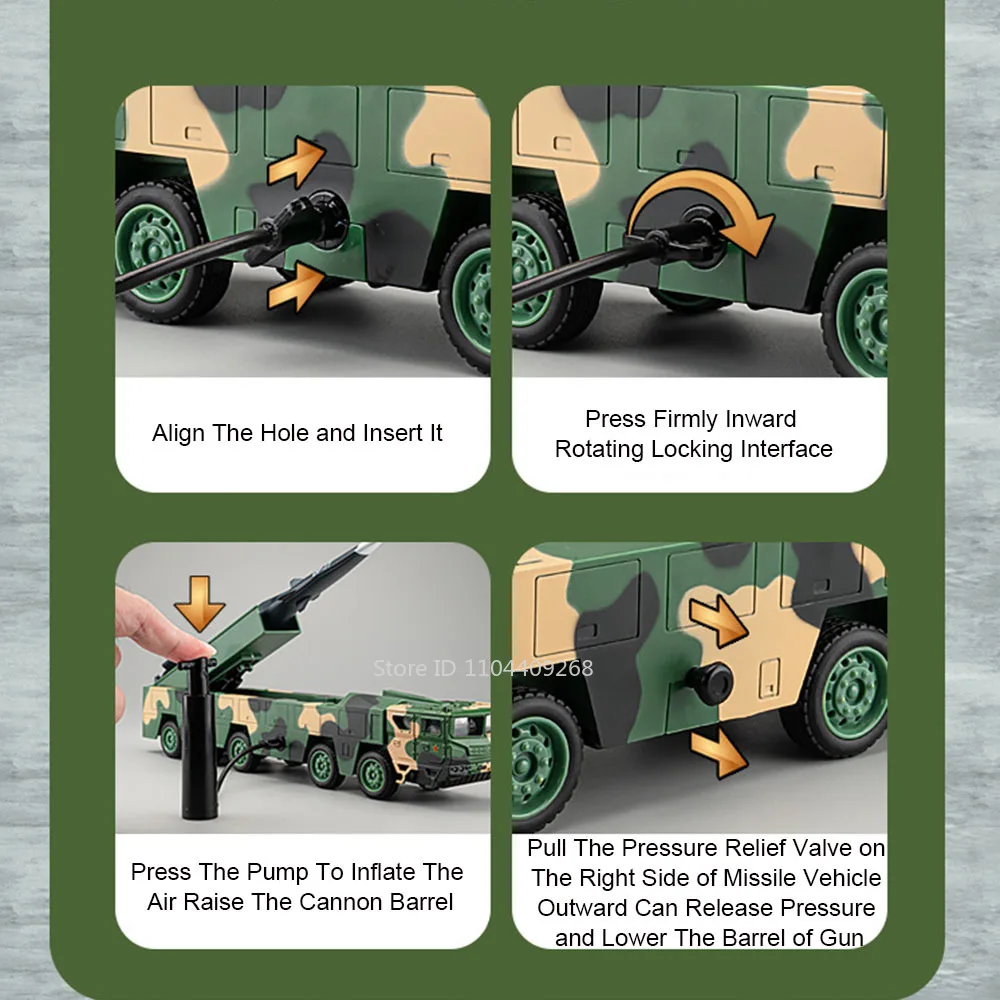 Align The Hole and Insert It

Press Firmly Inward Rotating Locking Interface

Store ID 1104409268

Press The Pump To Inflate The Air Raise The Cannon Barrel

Pull The Pressure Relief Valve on The Right Side of Missile Vehicle Outward Can Release Pressure and Lower The Barrel of Gun