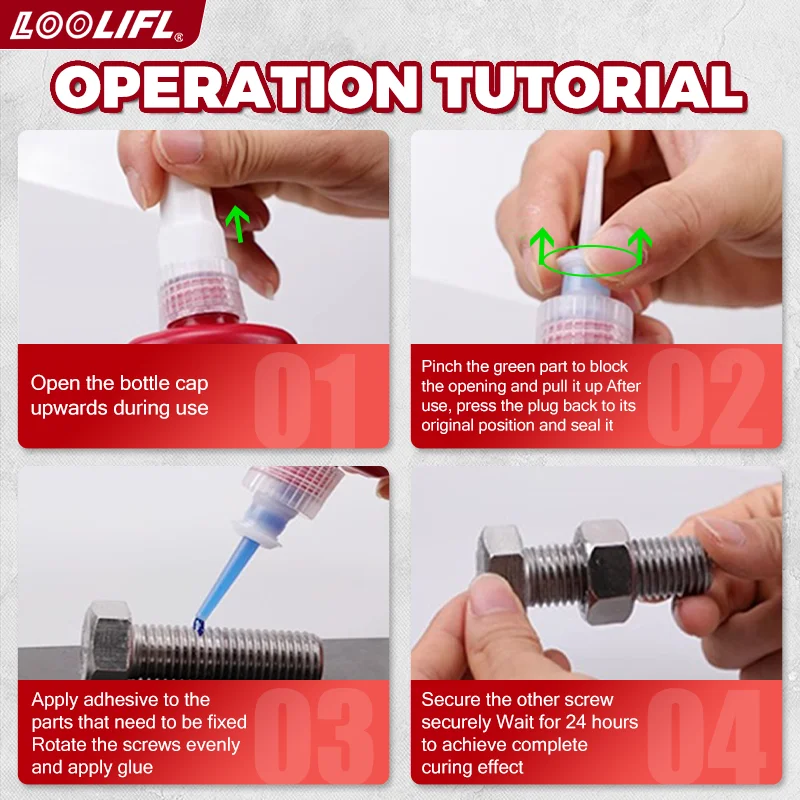 LOOLIFL®

OPERATION TUTORIAL

Open the bottle cap upwards during use

01

Pinch the green part to block the opening and pull it up After use, press the plug back to its original position and seal it

02

Apply adhesive to the parts that need to be fixed Rotate the screws evenly and apply glue

03

Secure the other screw securely Wait for 24 hours to achieve complete curing effect

04