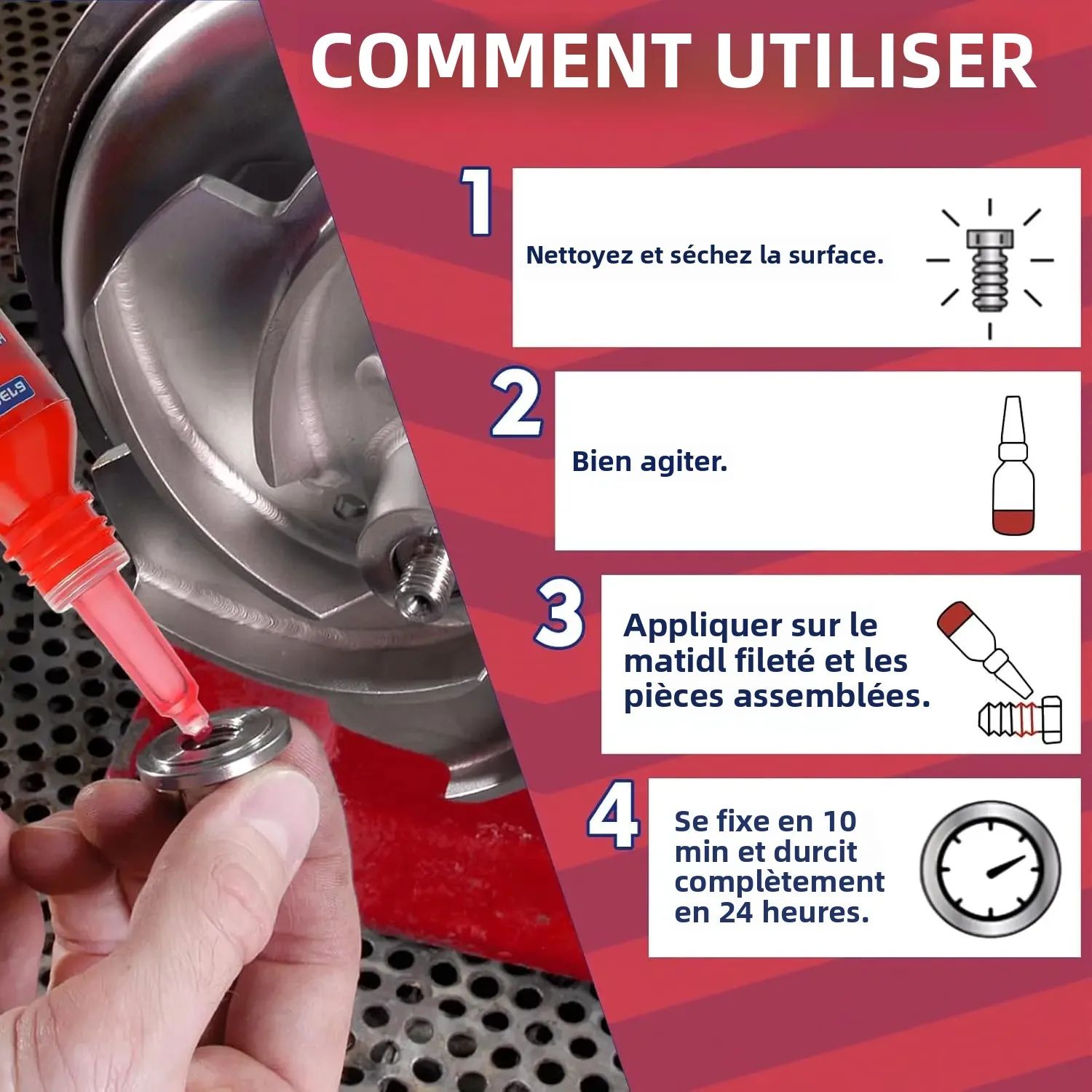 COMMENT UTILISER

1

Nettoyez et séchez la surface.

2

Bien agiter.

3

Appliquer sur le matidl fileté et les pièces assemblées.

4

Se fixe en 10 min et durcit complètement en 24 heures.

ELS