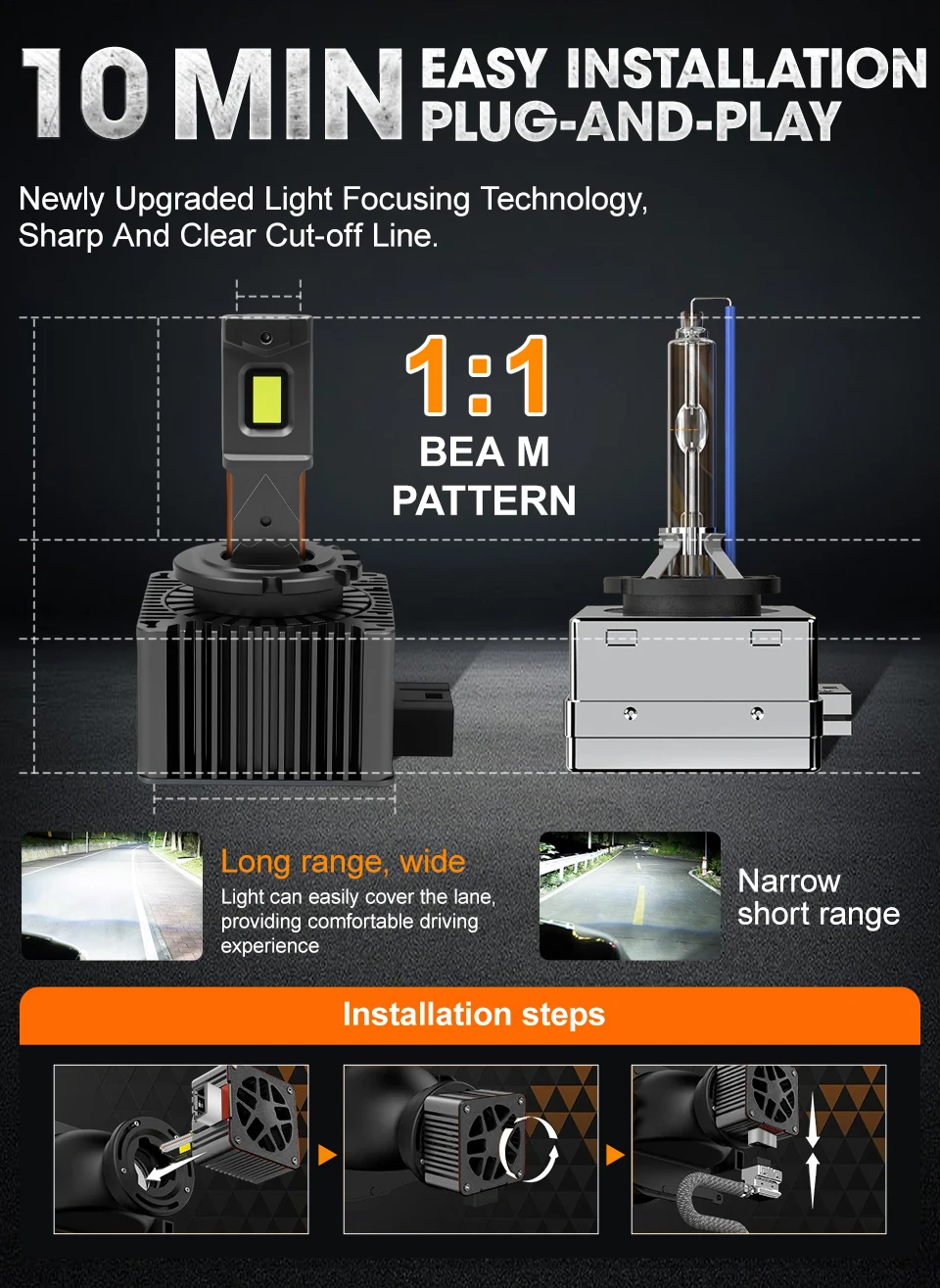 10 MIN EASY INSTALLATION PLUG-AND-PLAY

Newly Upgraded Light Focusing Technology, Sharp And Clear Cut-off Line.

1:1
BEA M
PATTERN

Long range, wide
Light can easily cover the lane, providing comfortable driving experience

Narrow short range

Installation steps