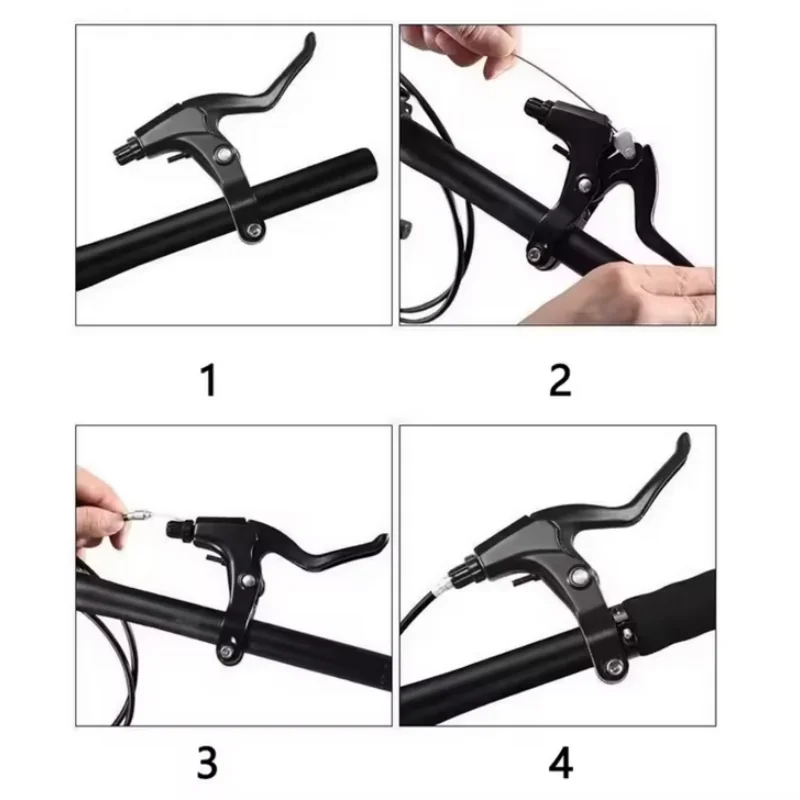 1

2

3

4