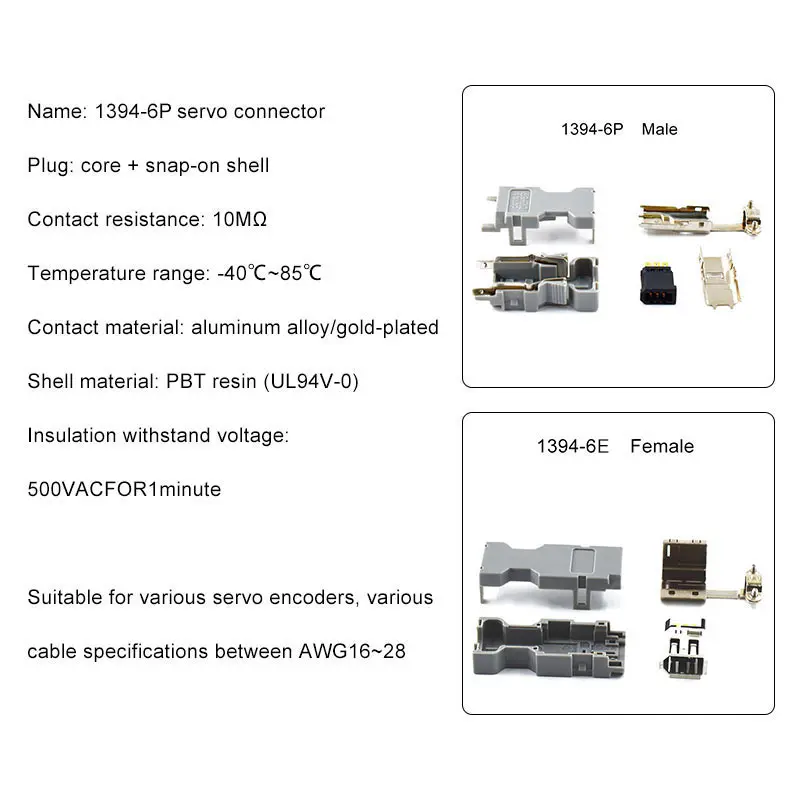 Name: 1394-6P servo connector

Plug: core + snap-on shell

Contact resistance: 10MΩ

Temperature range: -40℃~85℃

Contact material: aluminum alloy/gold-plated

Shell material: PBT resin (UL94V-0)

Insulation withstand voltage:

500VACFOR1minute

Suitable for various servo encoders, various

cable specifications between AWG16~28

1394-6P Male

1394-6E Female