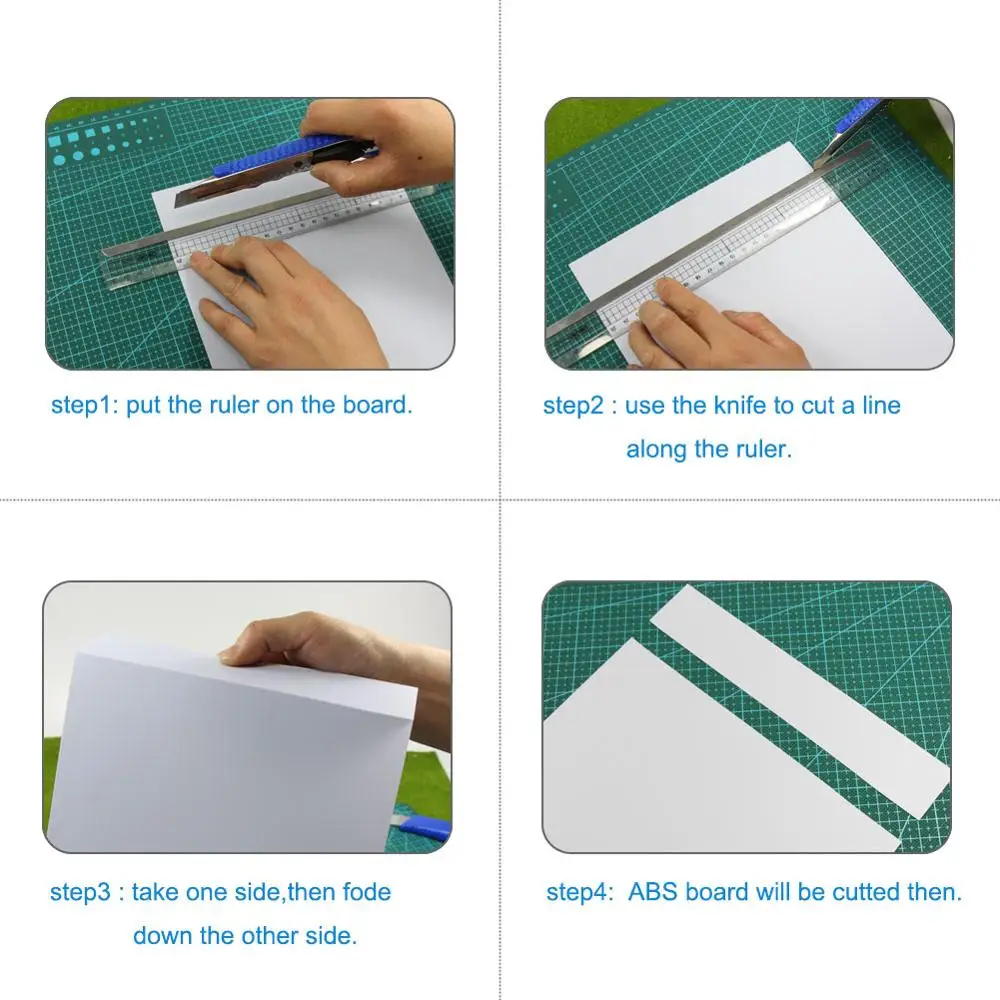 step1: put the ruler on the board.

step2 : use the knife to cut a line along the ruler.

step3 : take one side,then fode down the other side.

step4: ABS board will be cutted then.