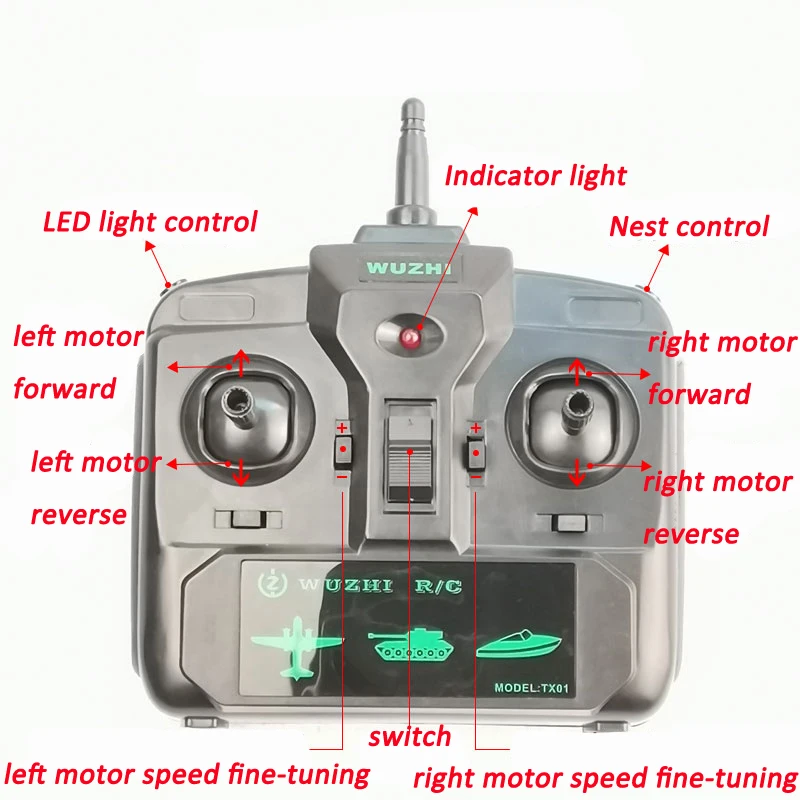 Indicator light

LED light control

Nest control

WUZHI

left motor forward

right motor forward

left motor reverse

right motor reverse

+
−

+
−

WUZHI R/C

MODEL:TX01

switch

left motor speed fine-tuning

right motor speed fine-tuning