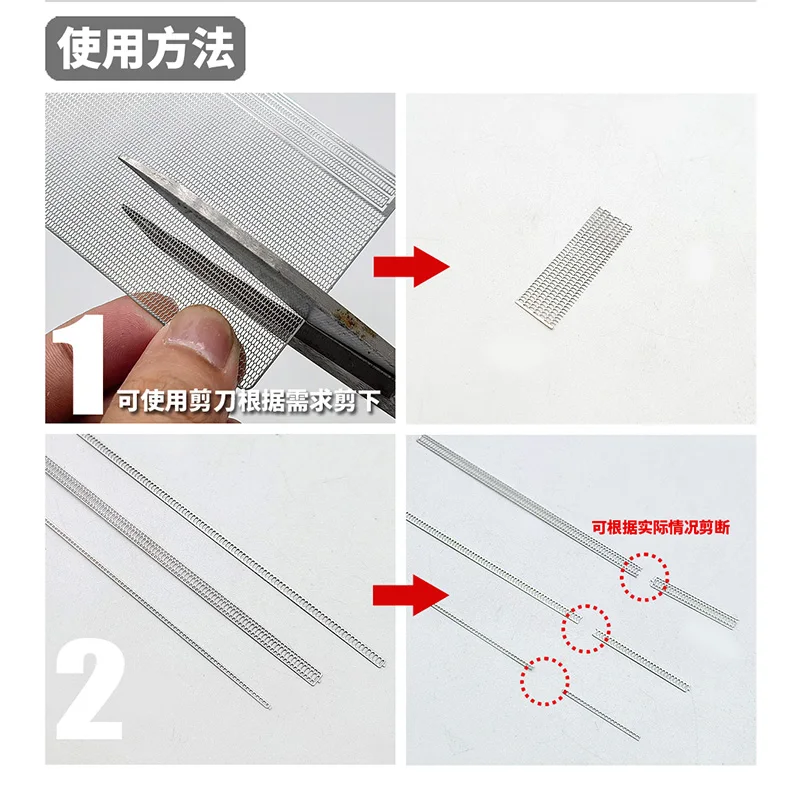 使用方法

1 可使用剪刀根据需求剪下

2

可根据实际情况剪断