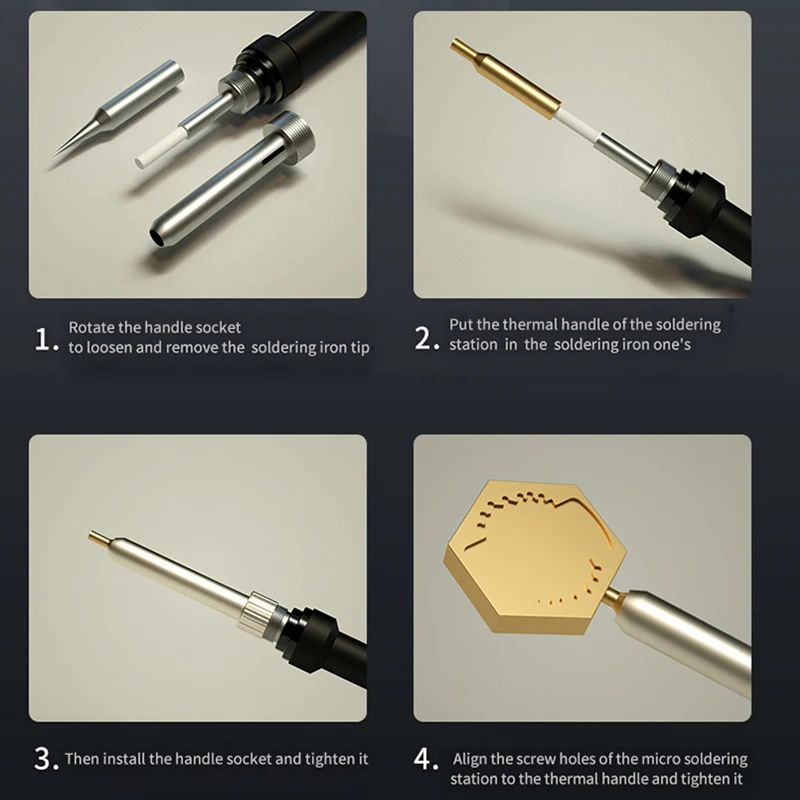 1. Rotate the handle socket to loosen and remove the soldering iron tip

2. Put the thermal handle of the soldering station in the soldering iron one's

3. Then install the handle socket and tighten it

4. Align the screw holes of the micro soldering station to the thermal handle and tighten it